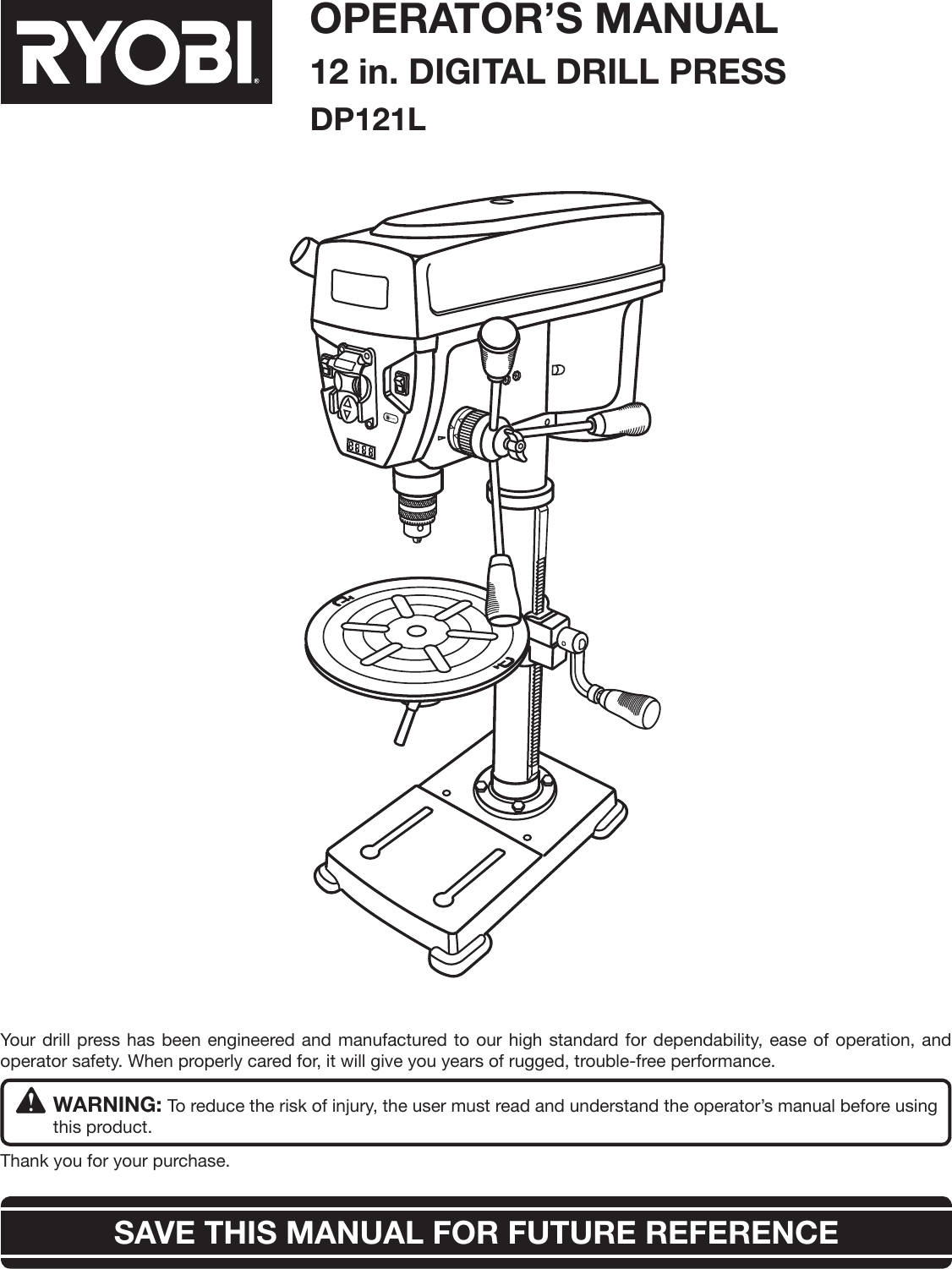 RYOBI®

OPERATOR'S MANUAL
12 in. DIGITAL DRILL PRESS
DP121L

Your drill press has been engineered and manufactured to our high standard for dependability, ease of operation, and operator safety. When properly cared for, it will give you years of rugged, trouble-free performance.

WARNING: To reduce the risk of injury, the user must read and understand the operator's manual before using this product.

Thank you for your purchase.

SAVE THIS MANUAL FOR FUTURE REFERENCE