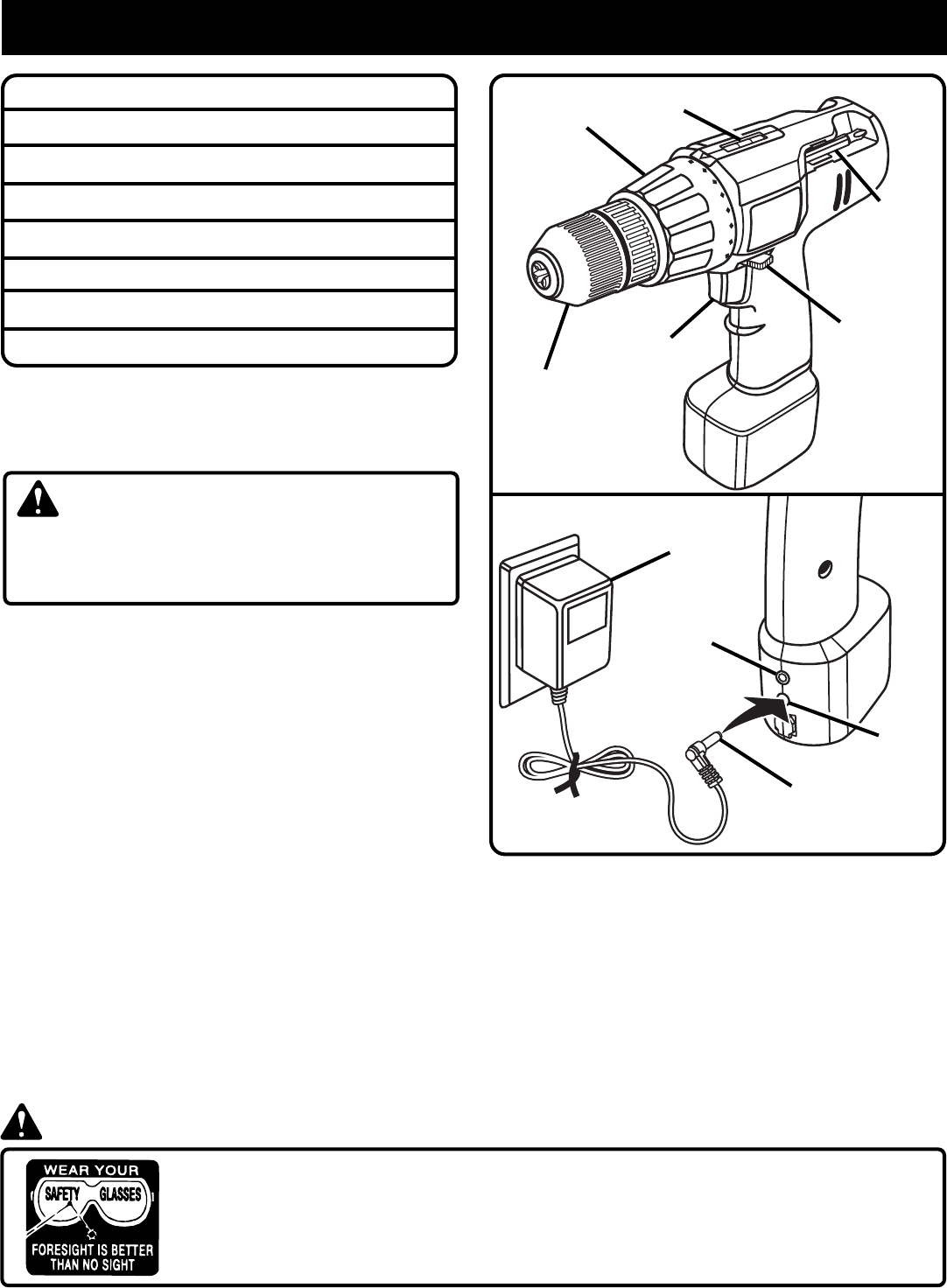 WEAR YOUR
SAFETY GLASSES
FORESIGHT IS BETTER THAN NO SIGHT