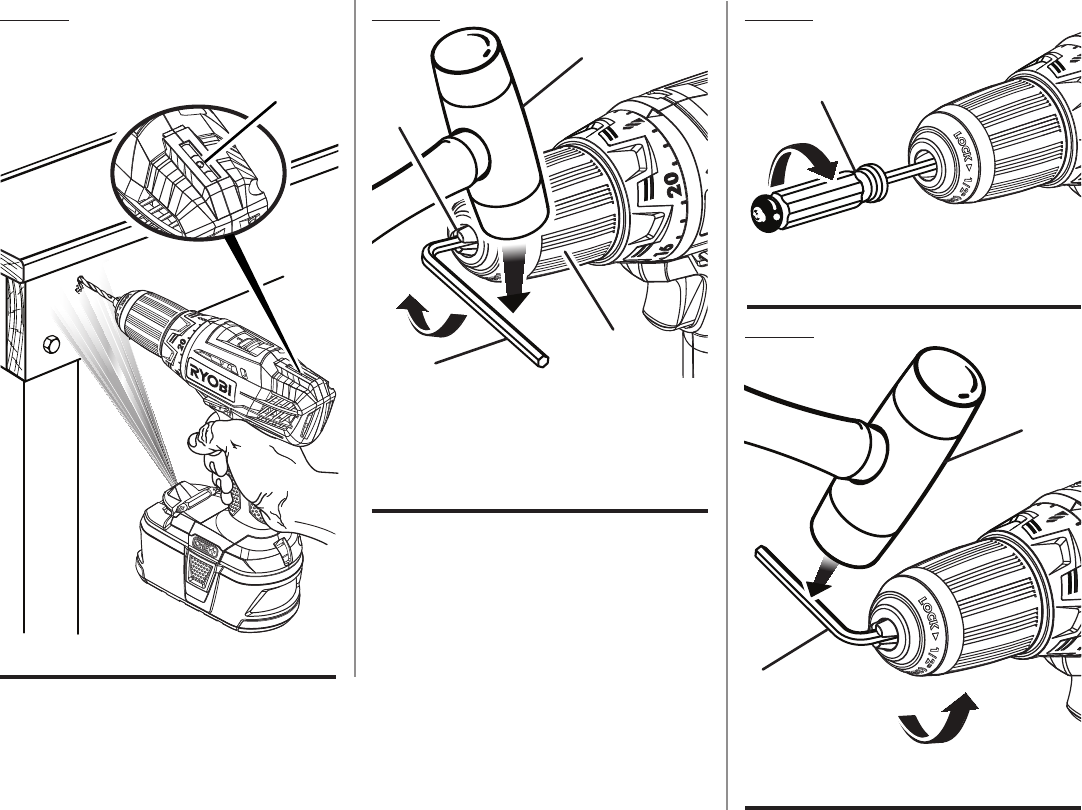 RYOBI

20

LOCK

LOCK