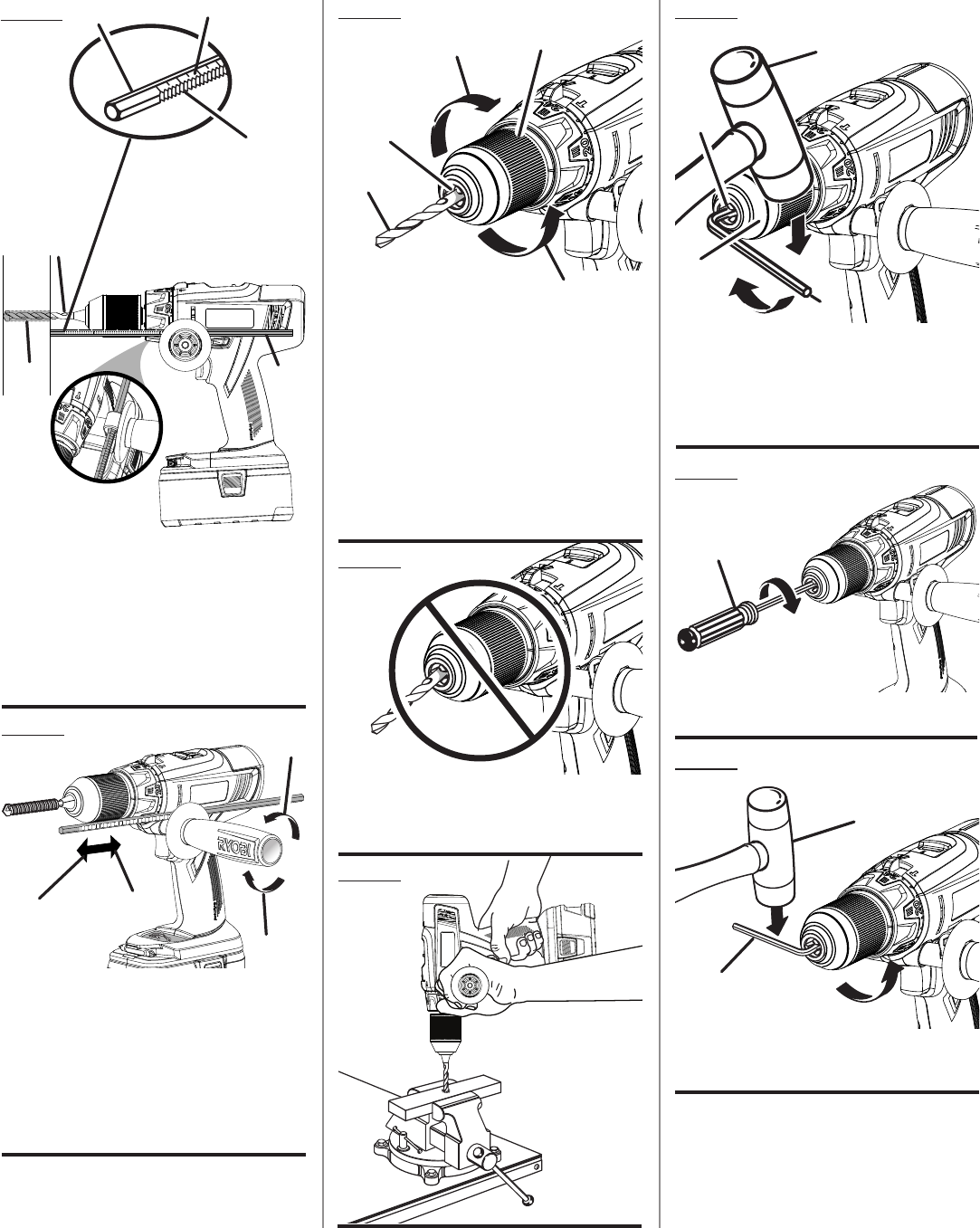 RYOBI