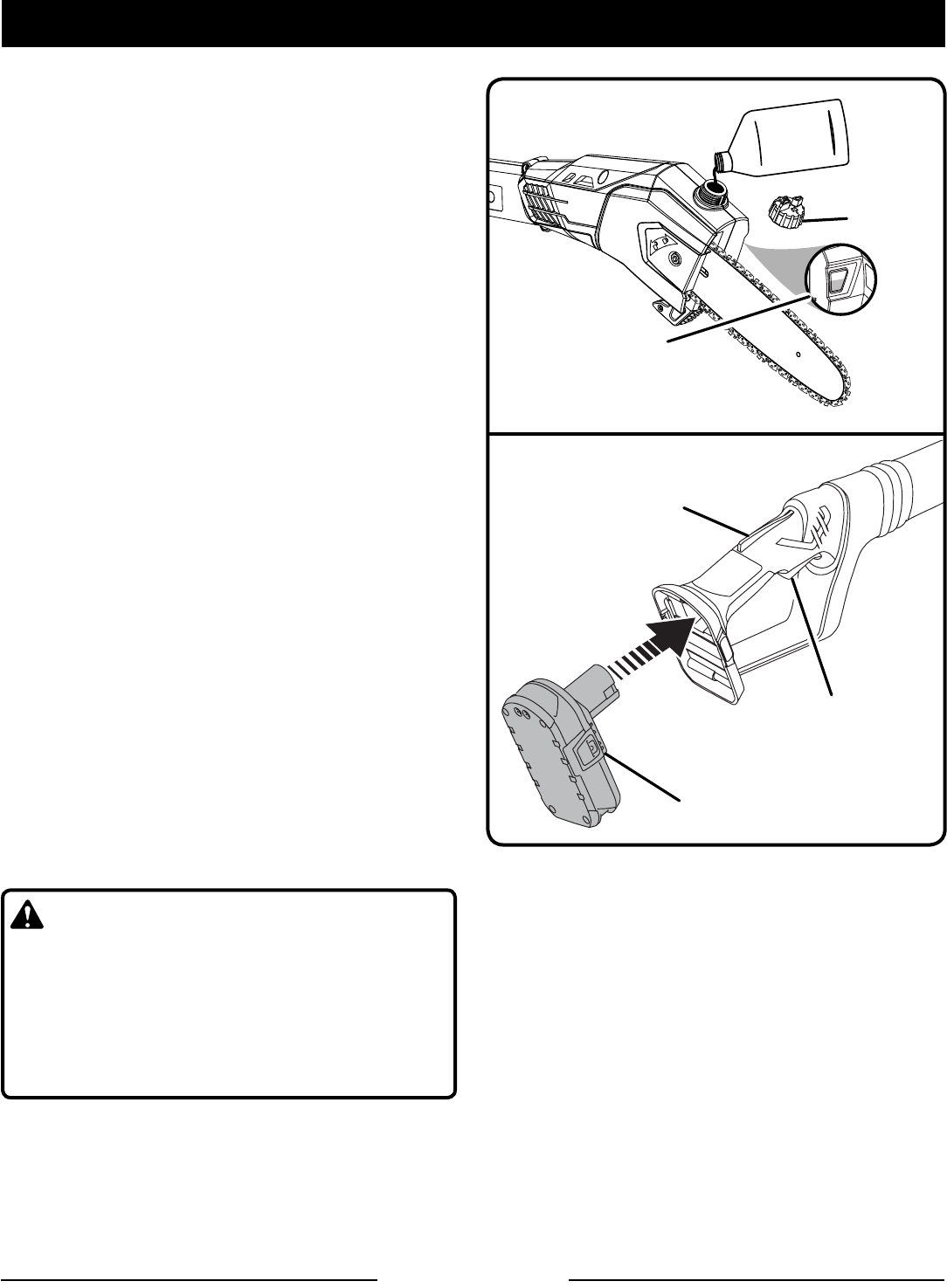 HP