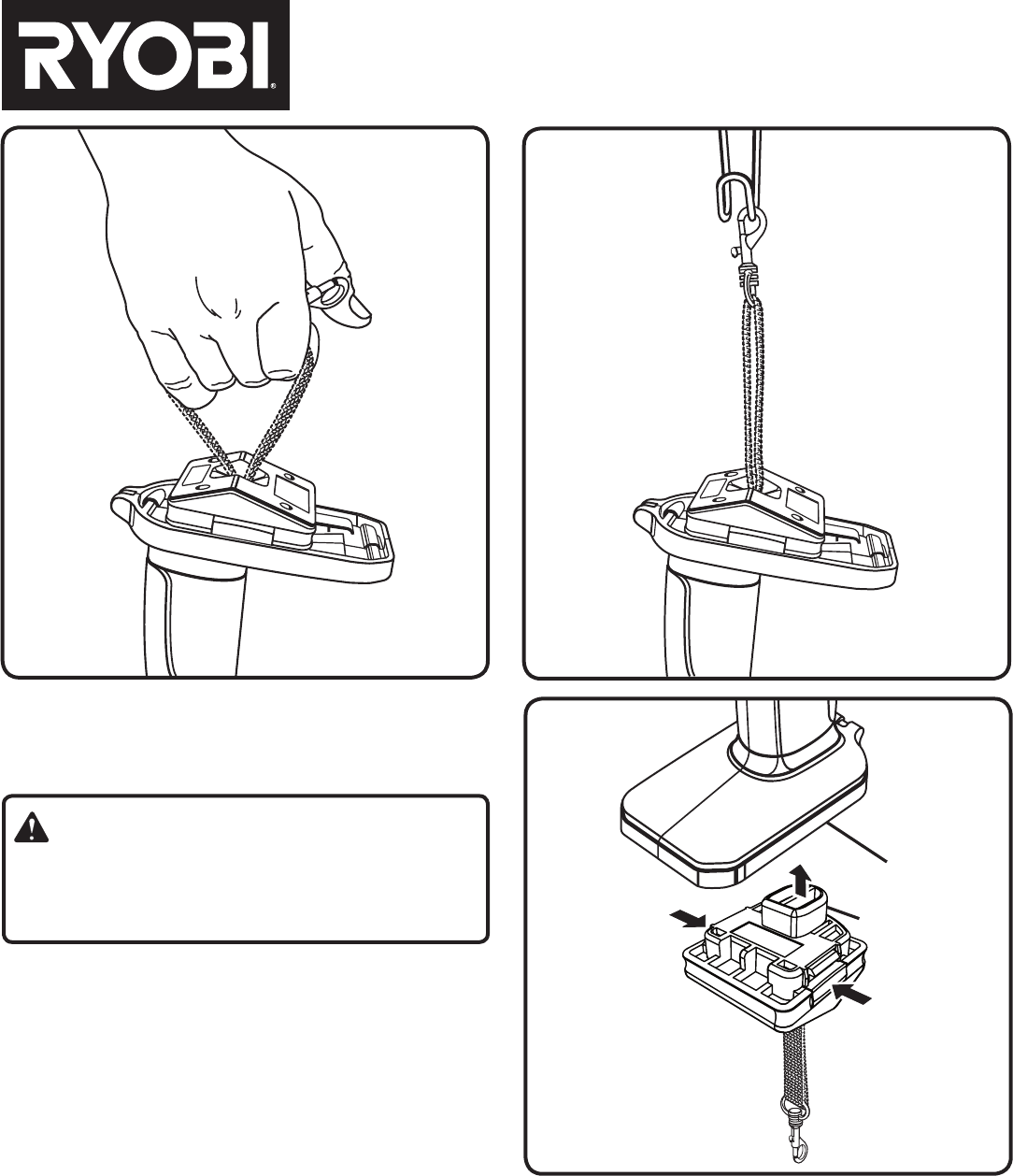 RYOBI®