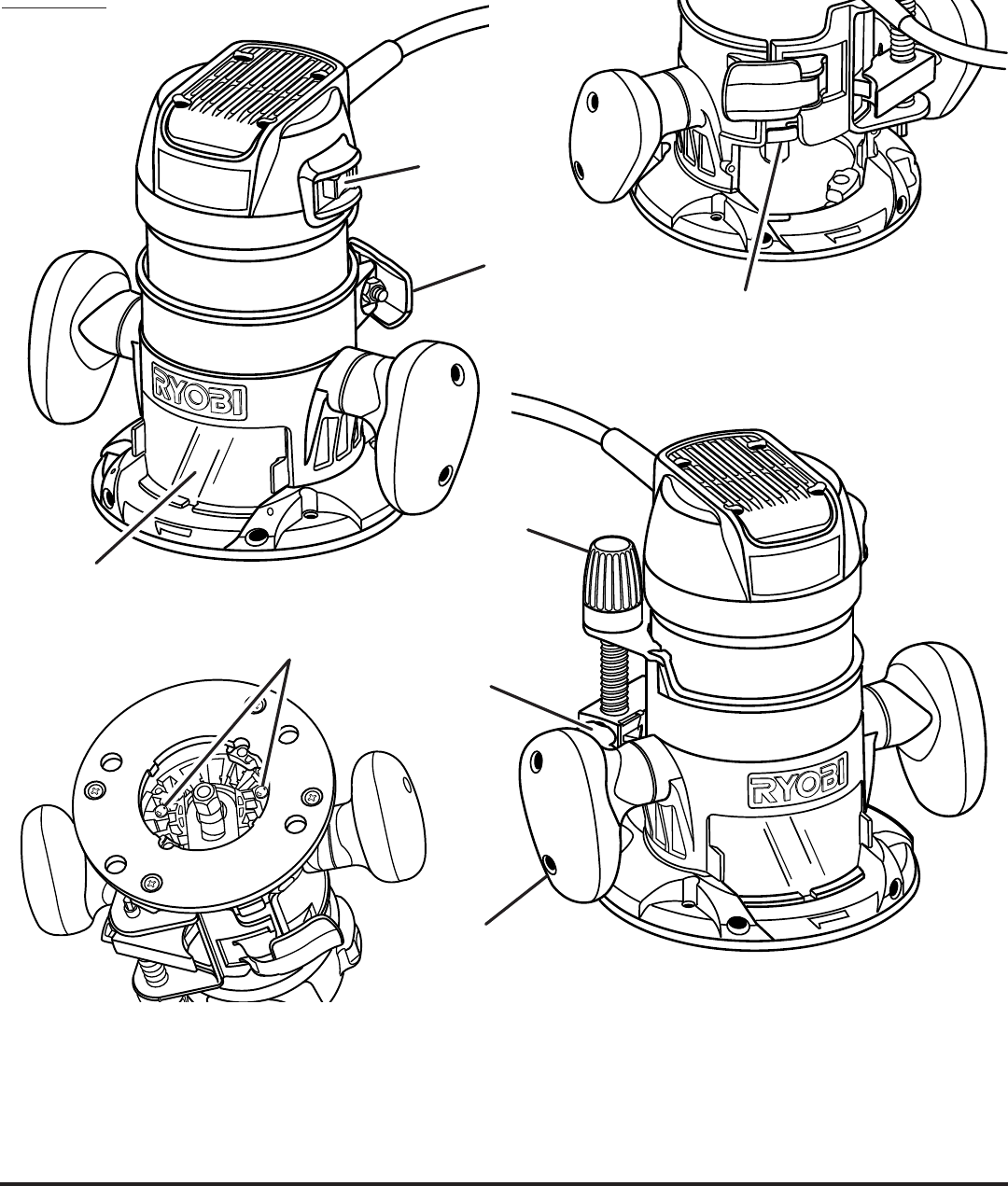 RYOBI

RYOBI