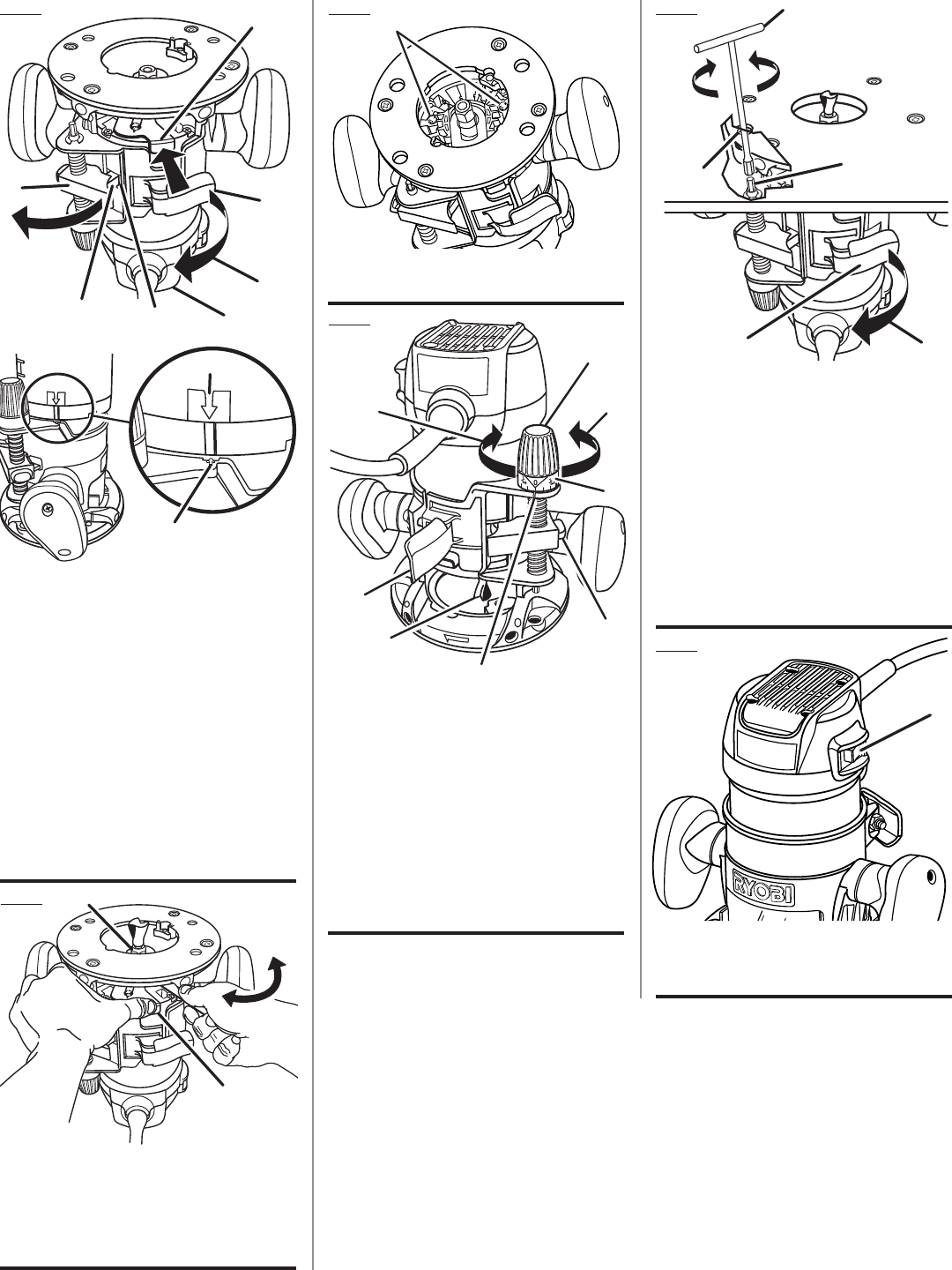 RYOBI