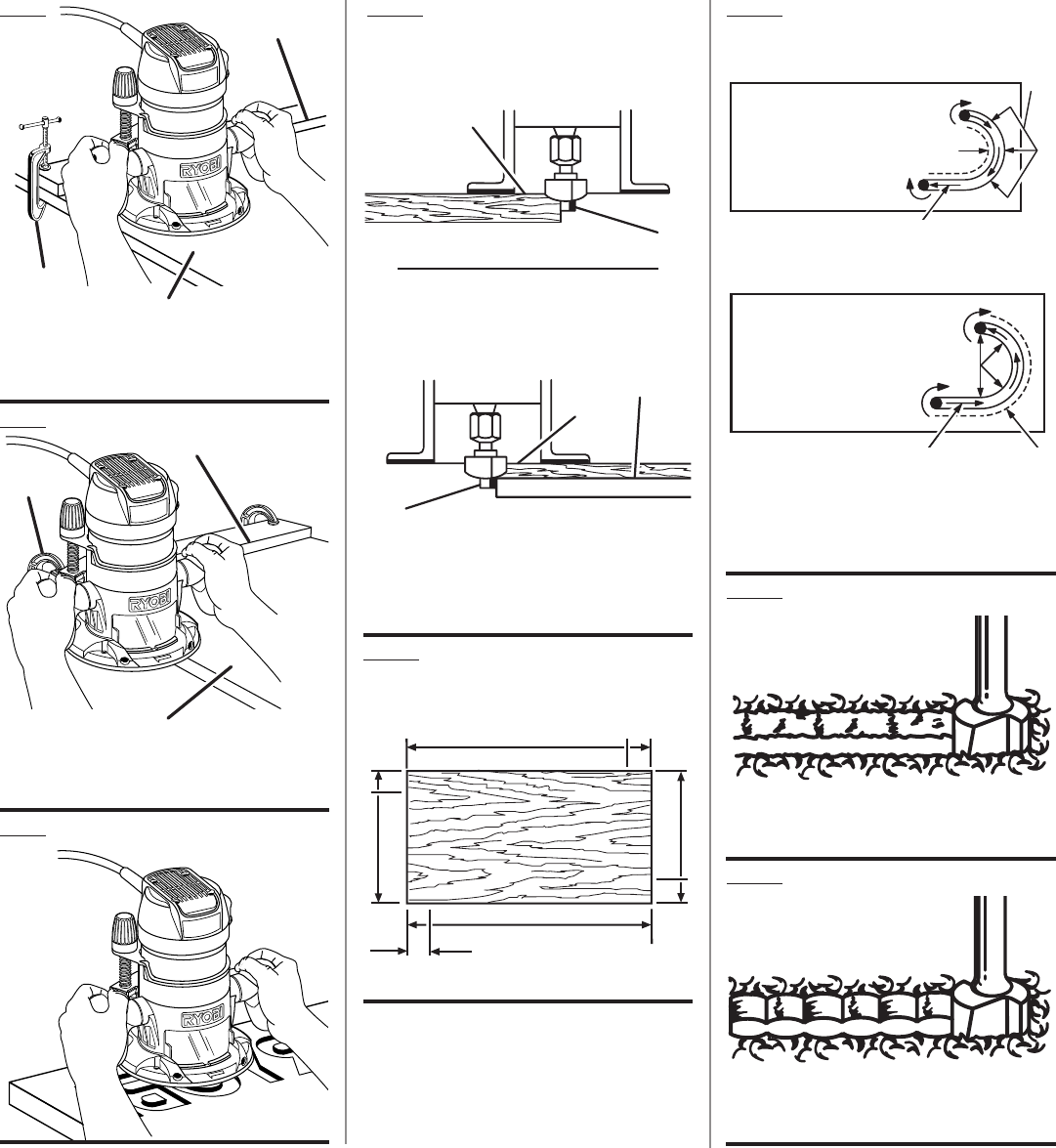 RYOBI

RYOBI

RYOBI