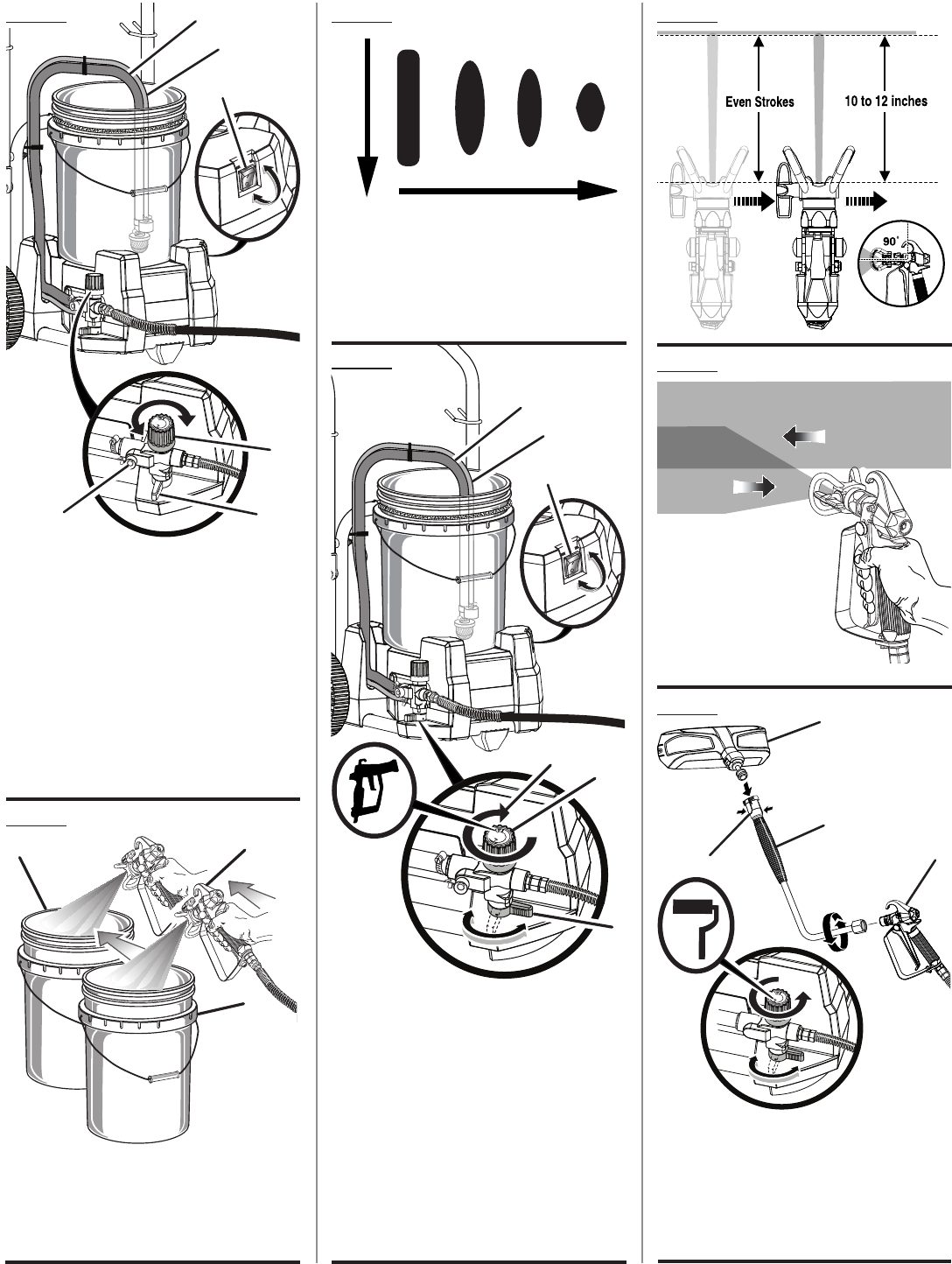 Even Strokes

10 to 12 inches

90°