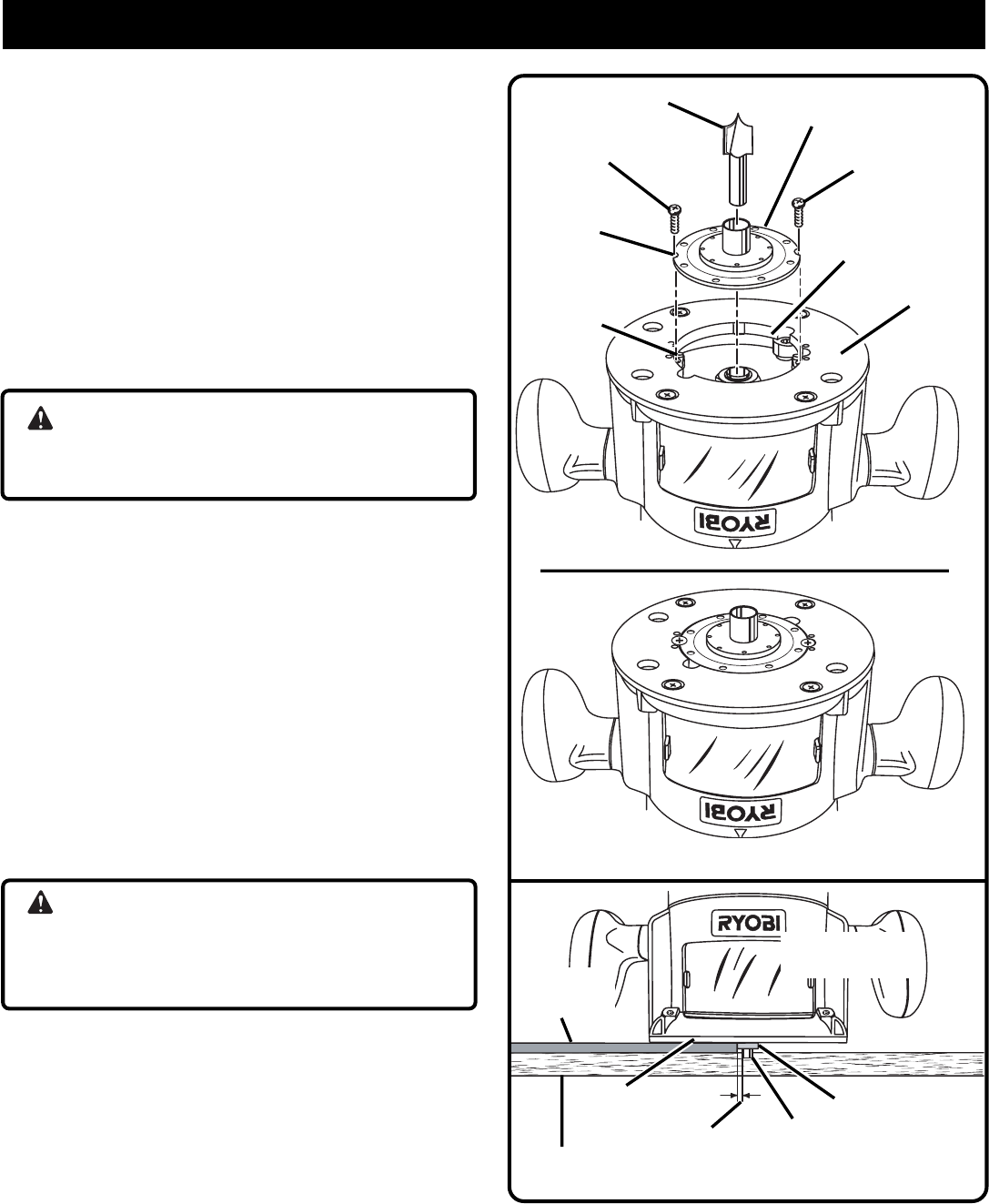 RYOBI

RYOBI

RYOBI