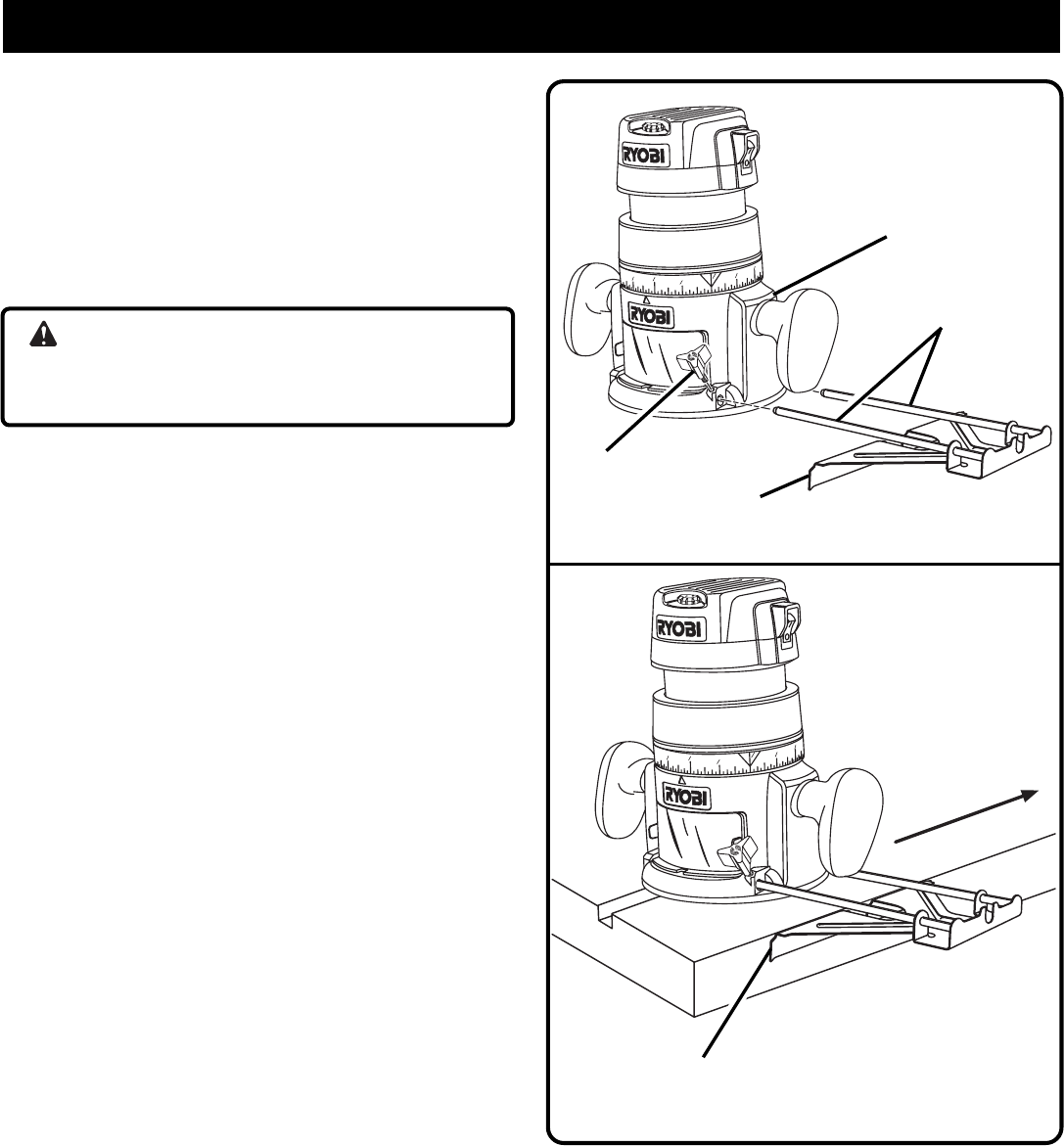 RYOBI

RYOBI

RYOBI

RYOBI