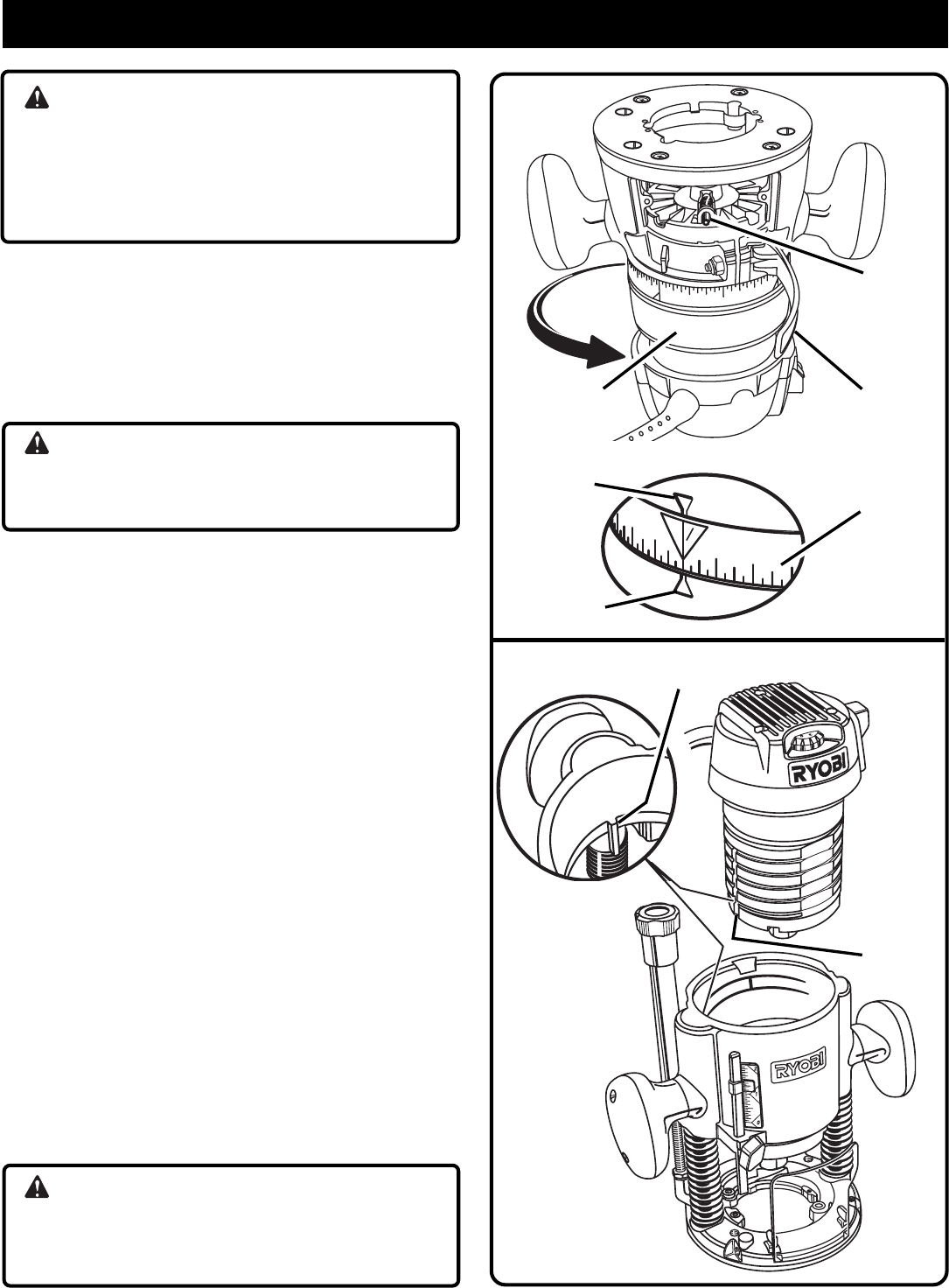 RYOBI

RYOBI