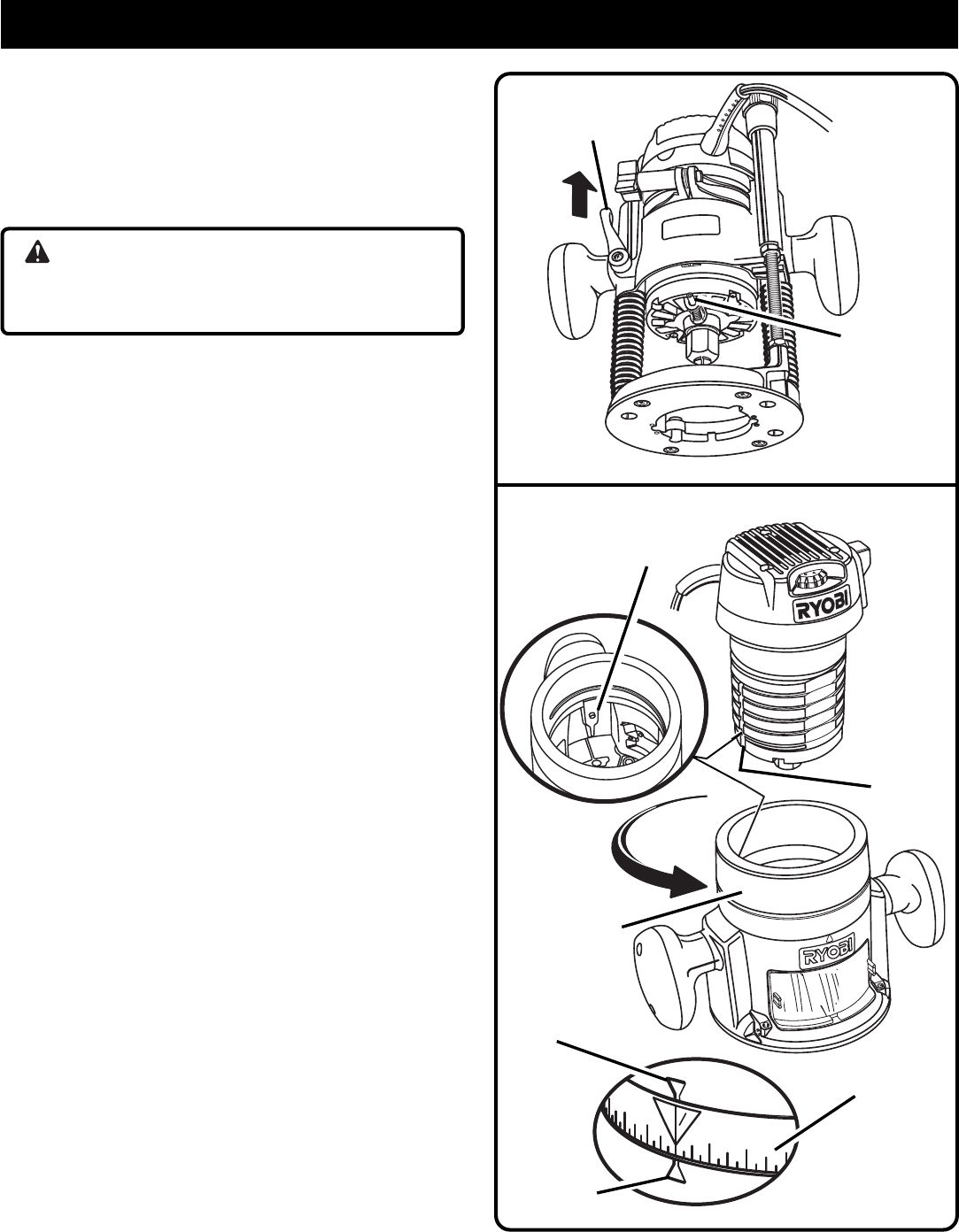 RYOBI

RYOBI