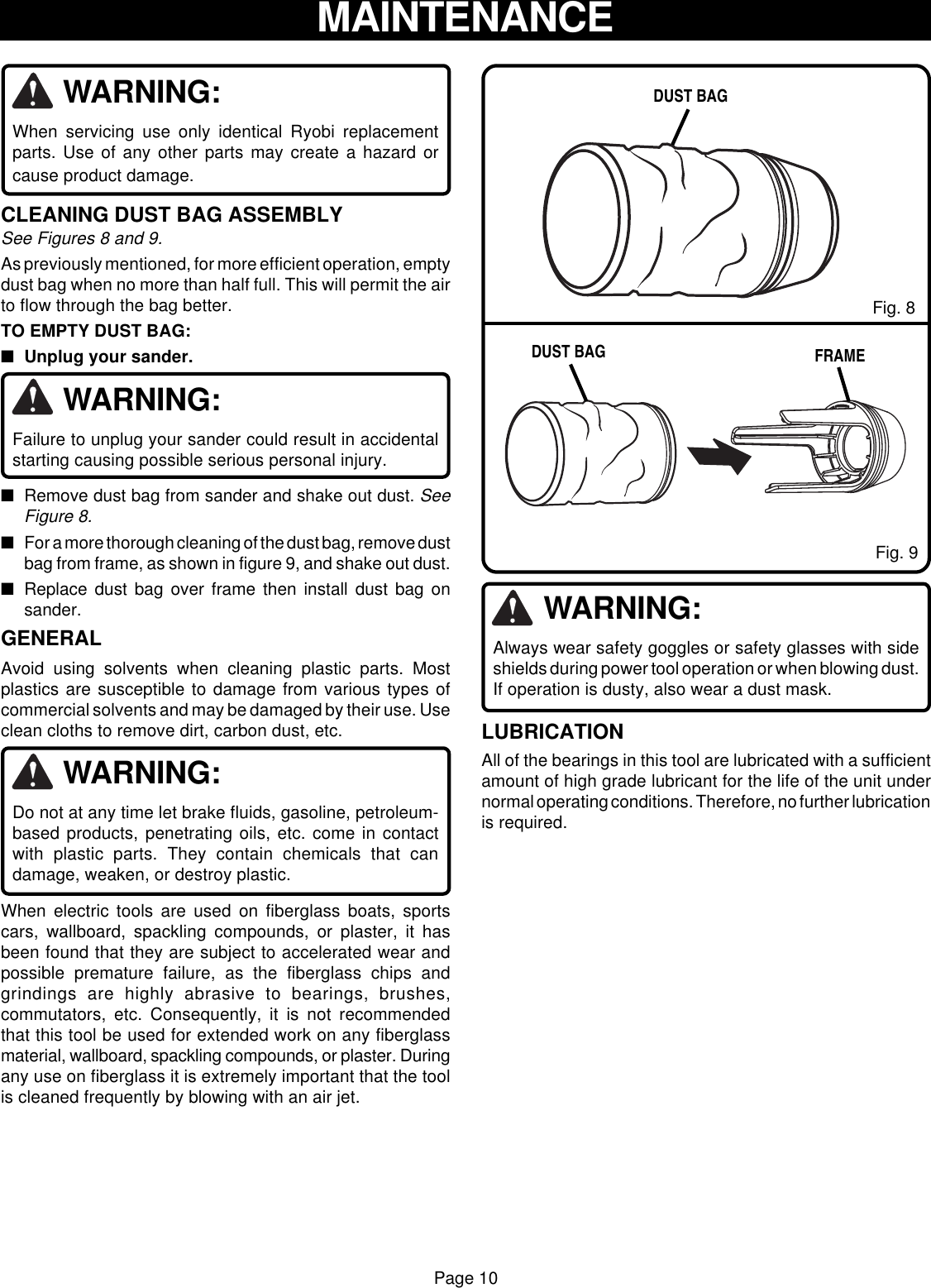 MAINTENANCE

WARNING:

When servicing use only identical Ryobi replacement parts. Use of any other parts may create a hazard or cause product damage.

CLEANING DUST BAG ASSEMBLY

See Figures 8 and 9.

As previously mentioned, for more efficient operation, empty dust bag when no more than half full. This will permit the air to flow through the bag better.

TO EMPTY DUST BAG:

■ Unplug your sander.

WARNING:

Failure to unplug your sander could result in accidental starting causing possible serious personal injury.

■ Remove dust bag from sander and shake out dust. See Figure 8.

■ For a more thorough cleaning of the dust bag, remove dust bag from frame, as shown in figure 9, and shake out dust.

■ Replace dust bag over frame then install dust bag on sander.

GENERAL

Avoid using solvents when cleaning plastic parts. Most plastics are susceptible to damage from various types of commercial solvents and may be damaged by their use. Use clean cloths to remove dirt, carbon dust, etc.

WARNING:

Do not at any time let brake fluids, gasoline, petroleum-based products, penetrating oils, etc. come in contact with plastic parts. They contain chemicals that can damage, weaken, or destroy plastic.

When electric tools are used on fiberglass boats, sports cars, wallboard, spackling compounds, or plaster, it has been found that they are subject to accelerated wear and possible premature failure, as the fiberglass chips and grindings are highly abrasive to bearings, brushes, commutators, etc. Consequently, it is not recommended that this tool be used for extended work on any fiberglass material, wallboard, spackling compounds, or plaster. During any use on fiberglass it is extremely important that the tool is cleaned frequently by blowing with an air jet.

DUST BAG

Fig. 8

DUST BAG

FRAME

Fig. 9

WARNING:

Always wear safety goggles or safety glasses with side shields during power tool operation or when blowing dust. If operation is dusty, also wear a dust mask.

LUBRICATION

All of the bearings in this tool are lubricated with a sufficient amount of high grade lubricant for the life of the unit under normal operating conditions. Therefore, no further lubrication is required.

Page 10