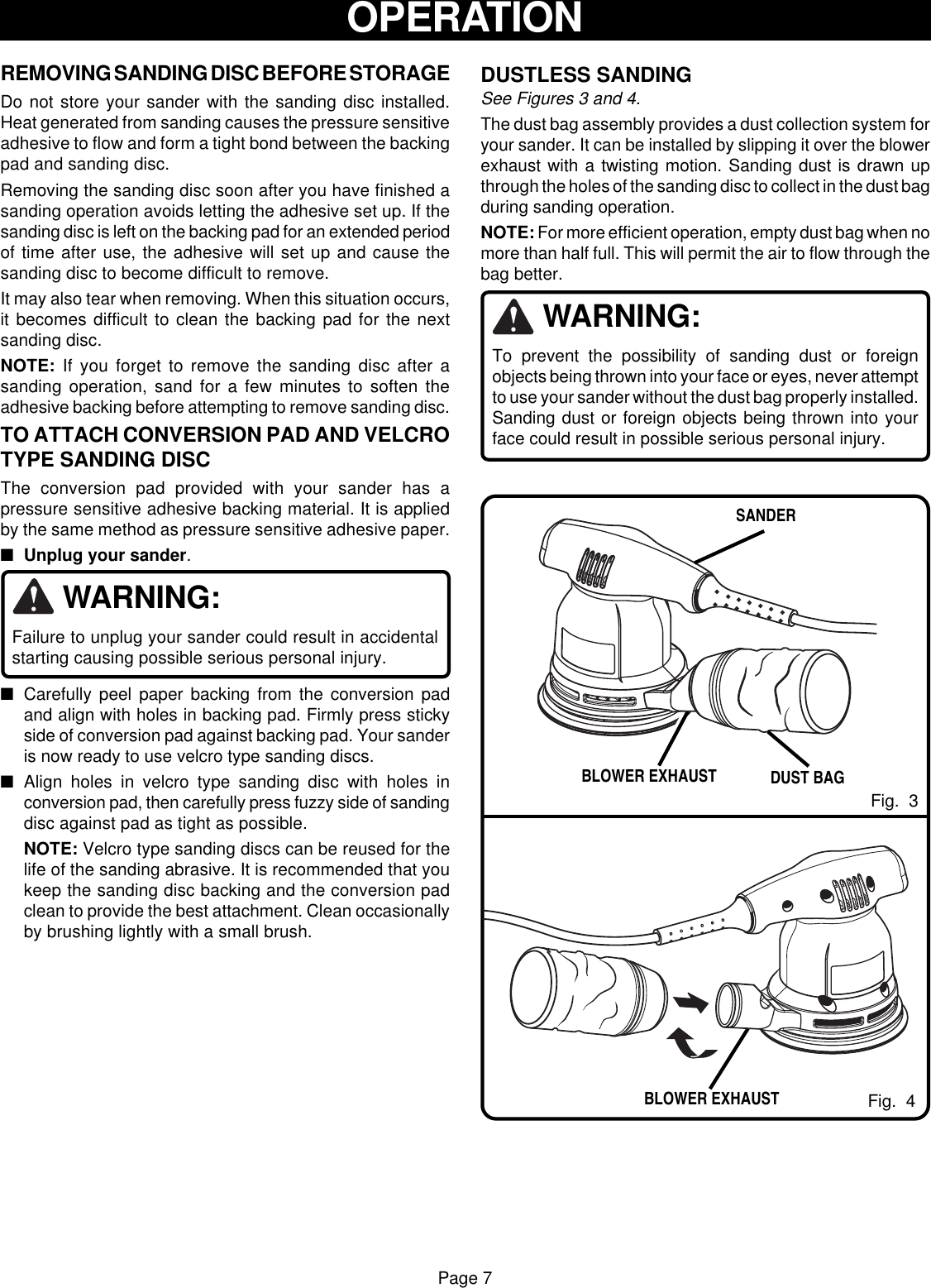 OPERATION

REMOVING SANDING DISC BEFORE STORAGE

Do not store your sander with the sanding disc installed. Heat generated from sanding causes the pressure sensitive adhesive to flow and form a tight bond between the backing pad and sanding disc.

Removing the sanding disc soon after you have finished a sanding operation avoids letting the adhesive set up. If the sanding disc is left on the backing pad for an extended period of time after use, the adhesive will set up and cause the sanding disc to become difficult to remove.

It may also tear when removing. When this situation occurs, it becomes difficult to clean the backing pad for the next sanding disc.

NOTE: If you forget to remove the sanding disc after a sanding operation, sand for a few minutes to soften the adhesive backing before attempting to remove sanding disc.

TO ATTACH CONVERSION PAD AND VELCRO TYPE SANDING DISC

The conversion pad provided with your sander has a pressure sensitive adhesive backing material. It is applied by the same method as pressure sensitive adhesive paper.

■ Unplug your sander.

WARNING:

Failure to unplug your sander could result in accidental starting causing possible serious personal injury.

■ Carefully peel paper backing from the conversion pad and align with holes in backing pad. Firmly press sticky side of conversion pad against backing pad. Your sander is now ready to use velcro type sanding discs.

■ Align holes in velcro type sanding disc with holes in conversion pad, then carefully press fuzzy side of sanding disc against pad as tight as possible.

NOTE: Velcro type sanding discs can be reused for the life of the sanding abrasive. It is recommended that you keep the sanding disc backing and the conversion pad clean to provide the best attachment. Clean occasionally by brushing lightly with a small brush.

DUSTLESS SANDING

See Figures 3 and 4.

The dust bag assembly provides a dust collection system for your sander. It can be installed by slipping it over the blower exhaust with a twisting motion. Sanding dust is drawn up through the holes of the sanding disc to collect in the dust bag during sanding operation.

NOTE: For more efficient operation, empty dust bag when no more than half full. This will permit the air to flow through the bag better.

WARNING:

To prevent the possibility of sanding dust or foreign objects being thrown into your face or eyes, never attempt to use your sander without the dust bag properly installed. Sanding dust or foreign objects being thrown into your face could result in possible serious personal injury.

SANDER

BLOWER EXHAUST

DUST BAG

Fig. 3

BLOWER EXHAUST

Fig. 4

Page 7