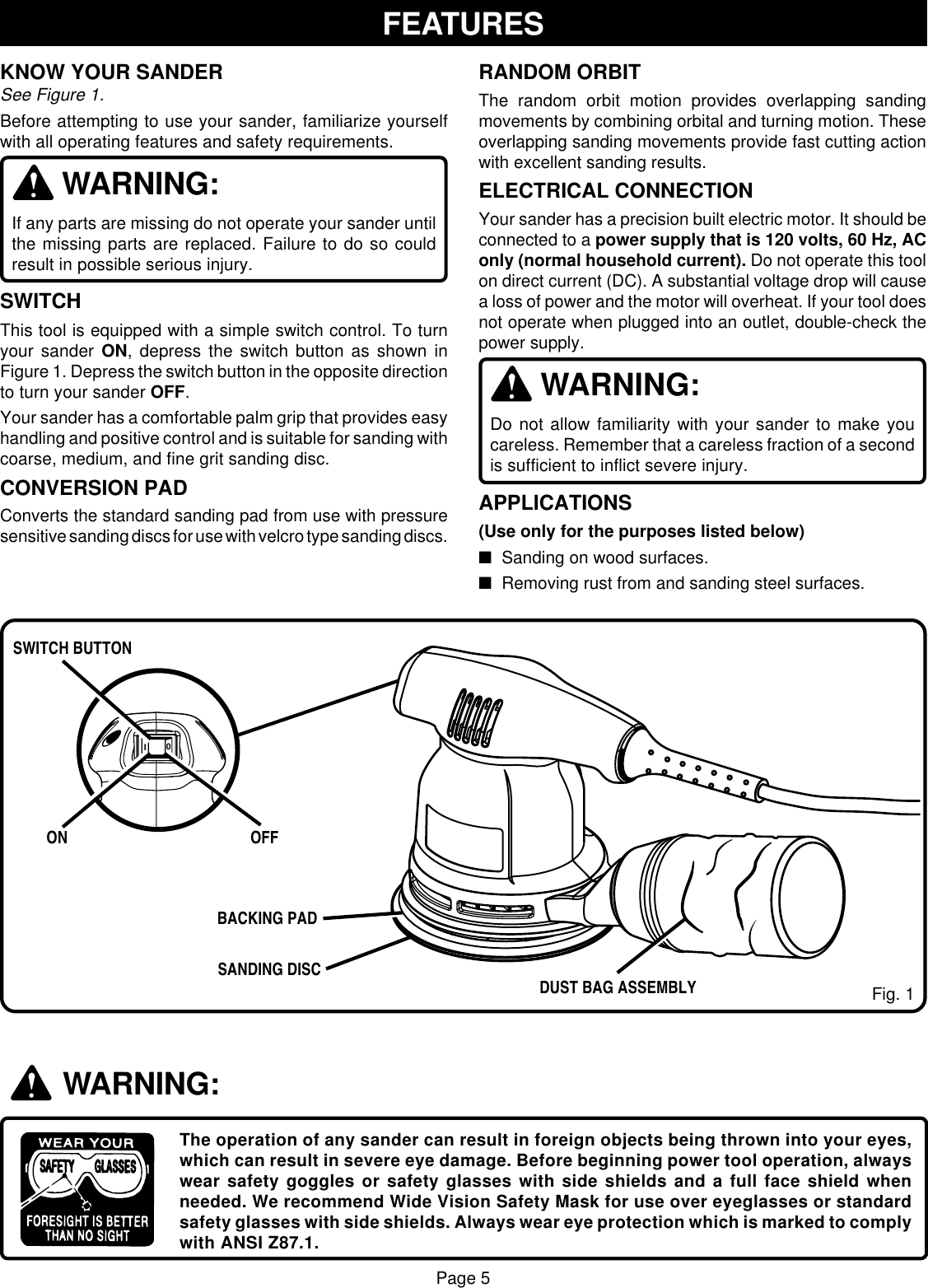 FEATURES

KNOW YOUR SANDER
See Figure 1.

Before attempting to use your sander, familiarize yourself with all operating features and safety requirements.

WARNING:

If any parts are missing do not operate your sander until the missing parts are replaced. Failure to do so could result in possible serious injury.

SWITCH

This tool is equipped with a simple switch control. To turn your sander ON, depress the switch button as shown in Figure 1. Depress the switch button in the opposite direction to turn your sander OFF.

Your sander has a comfortable palm grip that provides easy handling and positive control and is suitable for sanding with coarse, medium, and fine grit sanding disc.

CONVERSION PAD

Converts the standard sanding pad from use with pressure sensitive sanding discs for use with velcro type sanding discs.

RANDOM ORBIT

The random orbit motion provides overlapping sanding movements by combining orbital and turning motion. These overlapping sanding movements provide fast cutting action with excellent sanding results.

ELECTRICAL CONNECTION

Your sander has a precision built electric motor. It should be connected to a power supply that is 120 volts, 60 Hz, AC only (normal household current). Do not operate this tool on direct current (DC). A substantial voltage drop will cause a loss of power and the motor will overheat. If your tool does not operate when plugged into an outlet, double-check the power supply.

WARNING:

Do not allow familiarity with your sander to make you careless. Remember that a careless fraction of a second is sufficient to inflict severe injury.

APPLICATIONS

(Use only for the purposes listed below)

■ Sanding on wood surfaces.

■ Removing rust from and sanding steel surfaces.

SWITCH BUTTON

ON

OFF

BACKING PAD

SANDING DISC

DUST BAG ASSEMBLY

Fig. 1

WARNING:

WEAR YOUR SAFETY GLASSES FORESIGHT IS BETTER THAN NO SIGHT

The operation of any sander can result in foreign objects being thrown into your eyes, which can result in severe eye damage. Before beginning power tool operation, always wear safety goggles or safety glasses with side shields and a full face shield when needed. We recommend Wide Vision Safety Mask for use over eyeglasses or standard safety glasses with side shields. Always wear eye protection which is marked to comply with ANSI Z87.1.

Page 5