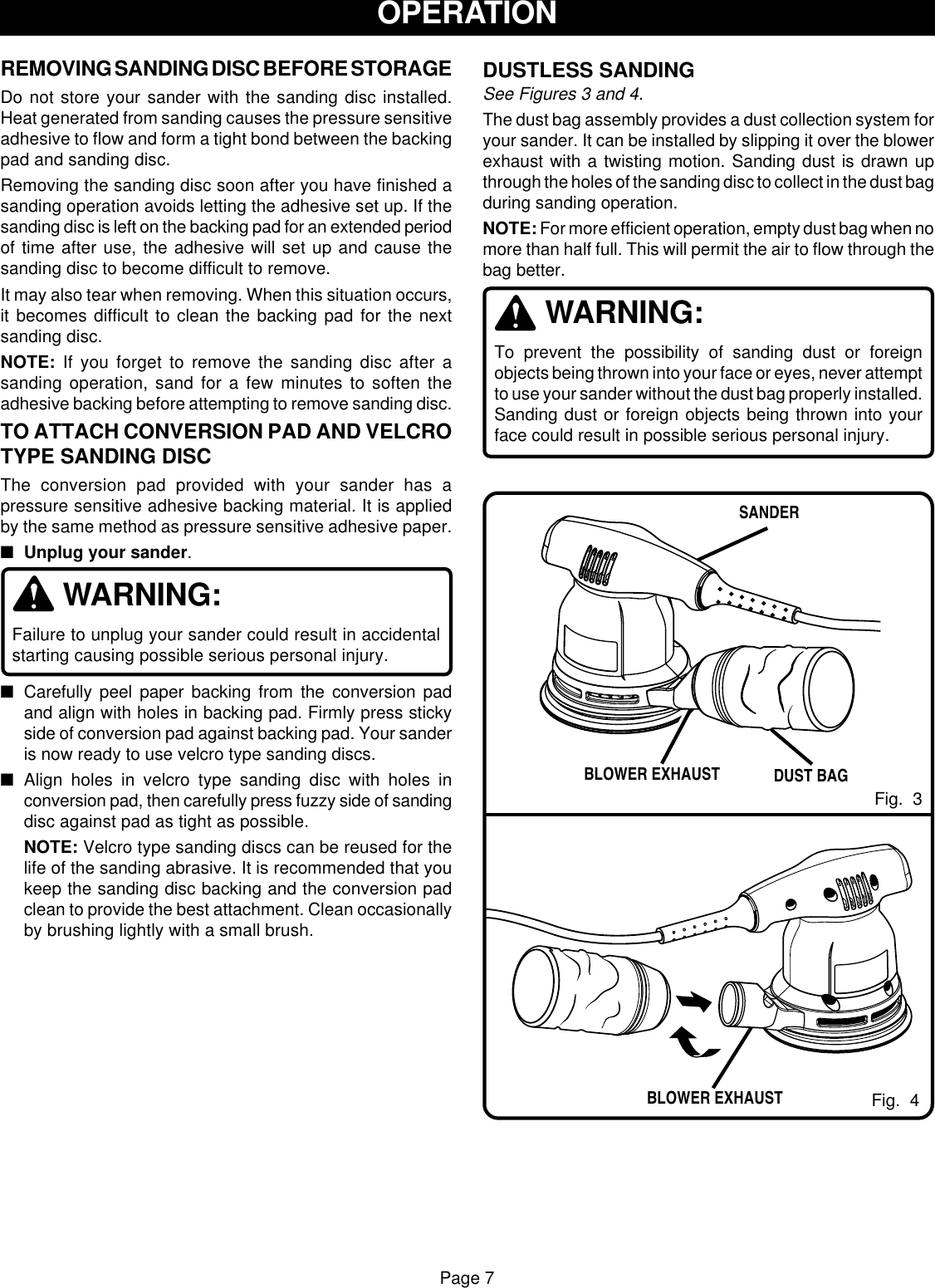 OPERATION

REMOVING SANDING DISC BEFORE STORAGE

Do not store your sander with the sanding disc installed. Heat generated from sanding causes the pressure sensitive adhesive to flow and form a tight bond between the backing pad and sanding disc.

Removing the sanding disc soon after you have finished a sanding operation avoids letting the adhesive set up. If the sanding disc is left on the backing pad for an extended period of time after use, the adhesive will set up and cause the sanding disc to become difficult to remove.

It may also tear when removing. When this situation occurs, it becomes difficult to clean the backing pad for the next sanding disc.

NOTE: If you forget to remove the sanding disc after a sanding operation, sand for a few minutes to soften the adhesive backing before attempting to remove sanding disc.

TO ATTACH CONVERSION PAD AND VELCRO TYPE SANDING DISC

The conversion pad provided with your sander has a pressure sensitive adhesive backing material. It is applied by the same method as pressure sensitive adhesive paper.

■ Unplug your sander.

WARNING:

Failure to unplug your sander could result in accidental starting causing possible serious personal injury.

■ Carefully peel paper backing from the conversion pad and align with holes in backing pad. Firmly press sticky side of conversion pad against backing pad. Your sander is now ready to use velcro type sanding discs.

■ Align holes in velcro type sanding disc with holes in conversion pad, then carefully press fuzzy side of sanding disc against pad as tight as possible.

NOTE: Velcro type sanding discs can be reused for the life of the sanding abrasive. It is recommended that you keep the sanding disc backing and the conversion pad clean to provide the best attachment. Clean occasionally by brushing lightly with a small brush.

DUSTLESS SANDING

See Figures 3 and 4.

The dust bag assembly provides a dust collection system for your sander. It can be installed by slipping it over the blower exhaust with a twisting motion. Sanding dust is drawn up through the holes of the sanding disc to collect in the dust bag during sanding operation.

NOTE: For more efficient operation, empty dust bag when no more than half full. This will permit the air to flow through the bag better.

WARNING:

To prevent the possibility of sanding dust or foreign objects being thrown into your face or eyes, never attempt to use your sander without the dust bag properly installed. Sanding dust or foreign objects being thrown into your face could result in possible serious personal injury.

SANDER

BLOWER EXHAUST

DUST BAG

Fig. 3

BLOWER EXHAUST

Fig. 4

Page 7