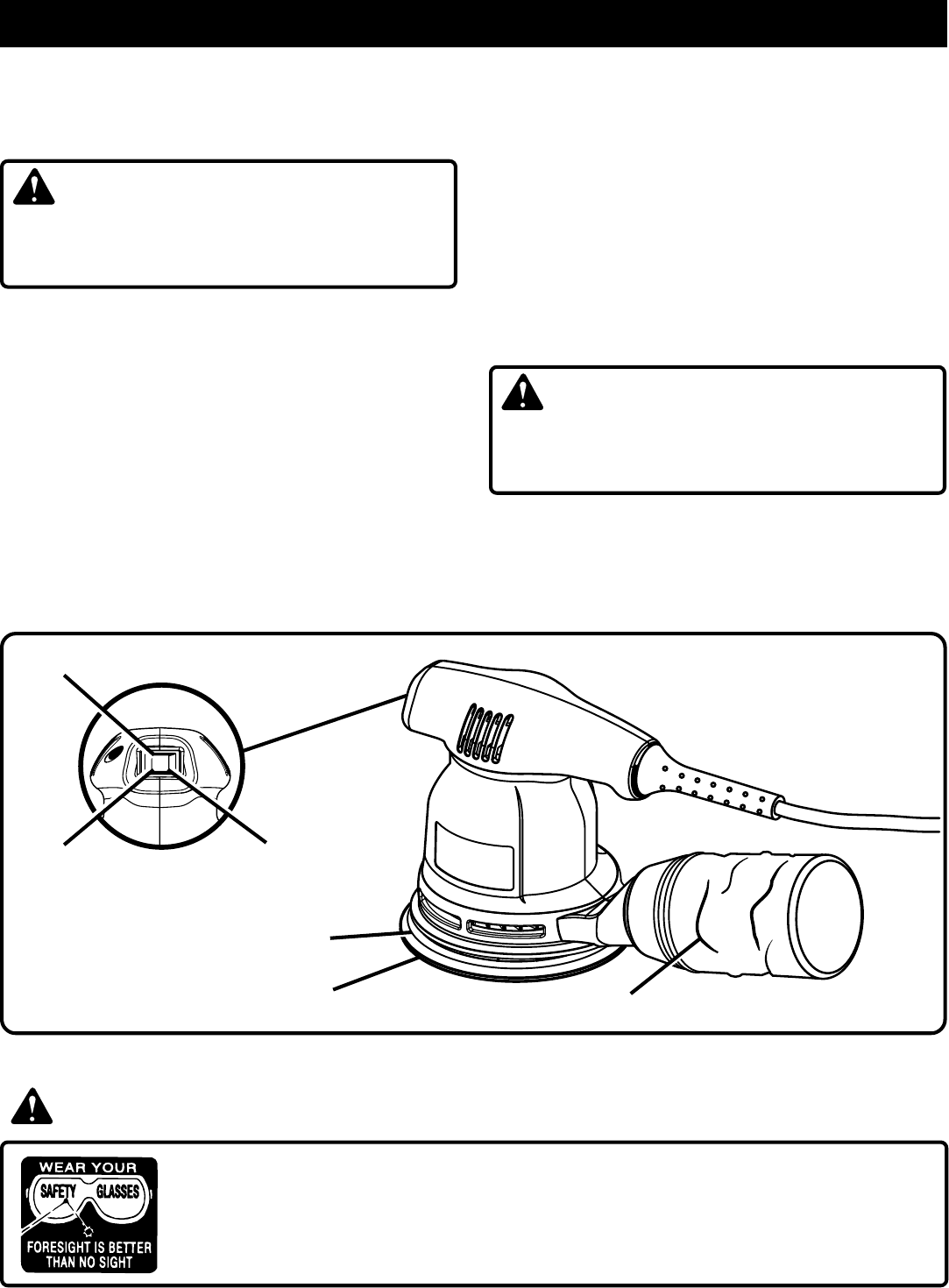 WEAR YOUR SAFETY GLASSES FORESIGHT IS BETTER THAN NO SIGHT