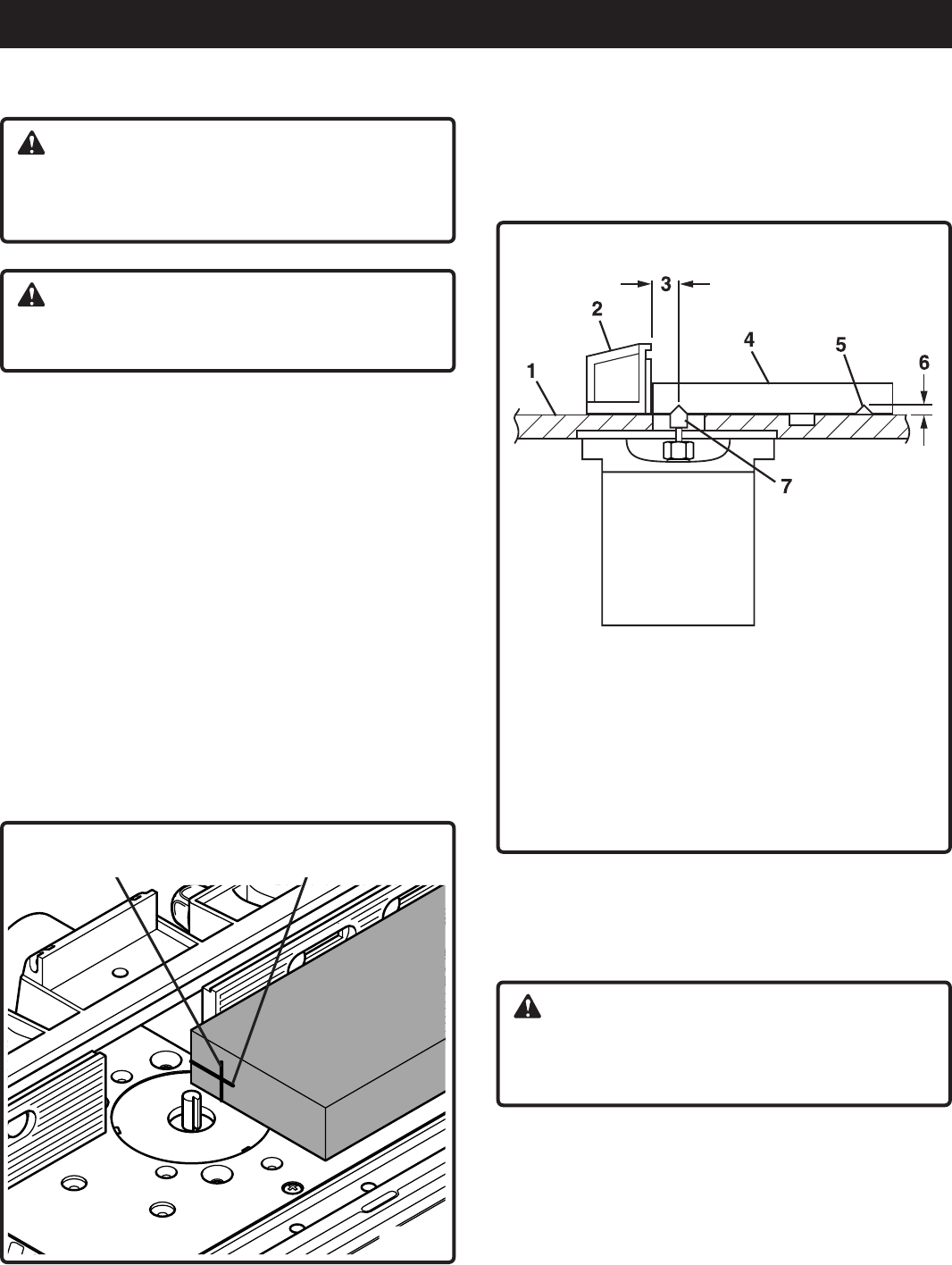 3

2

4

5

6

1

7