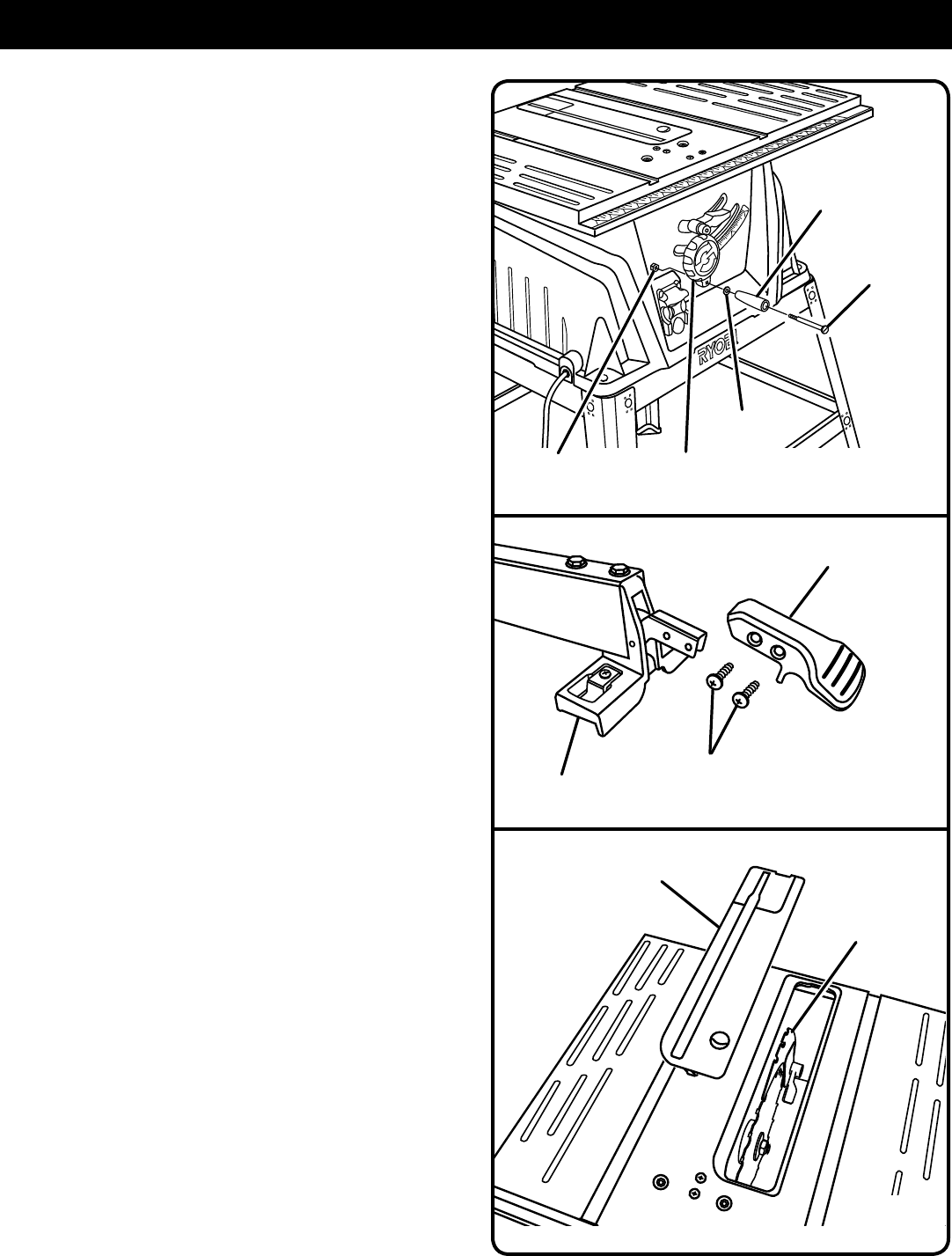 RYOBI