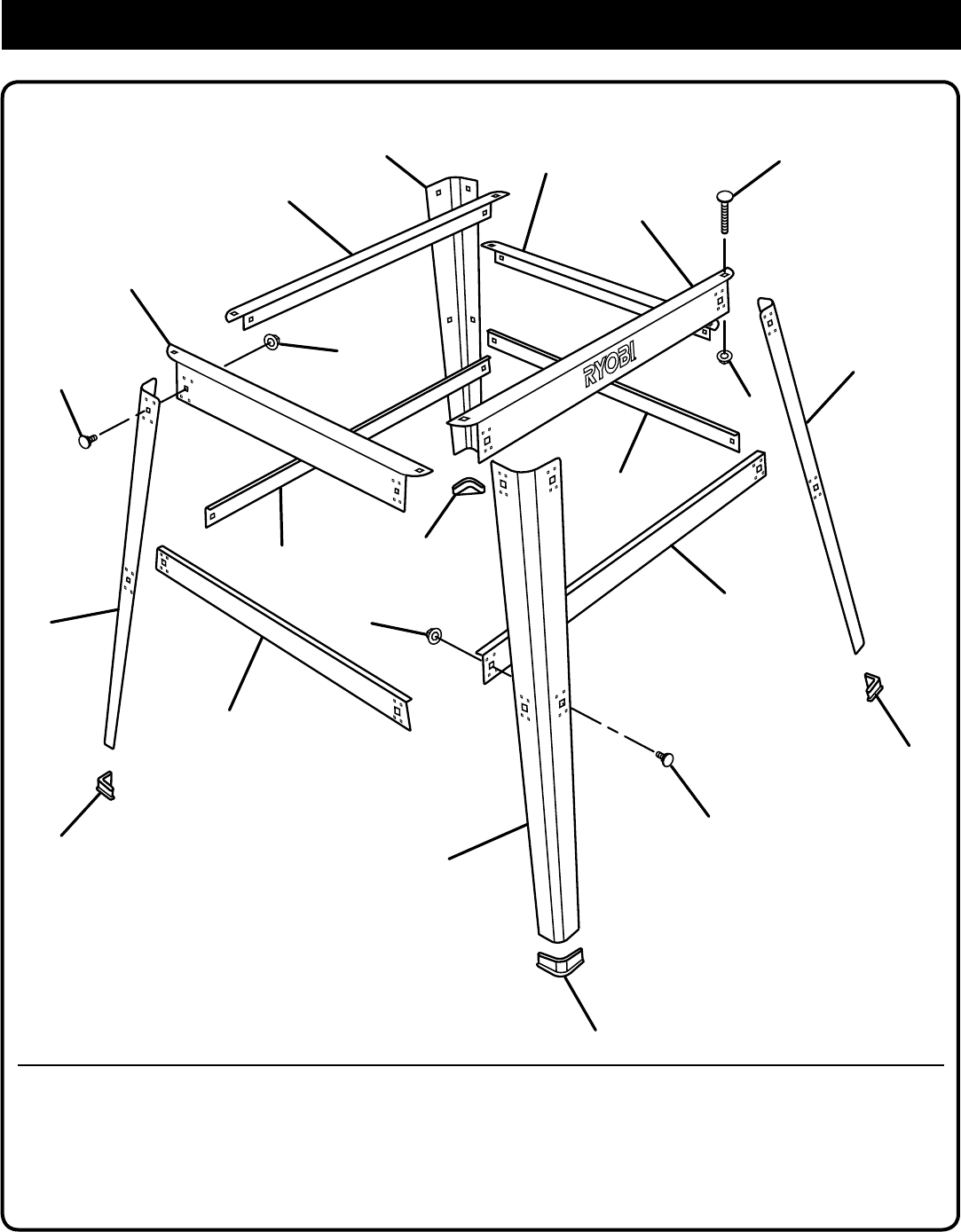 RYOBI