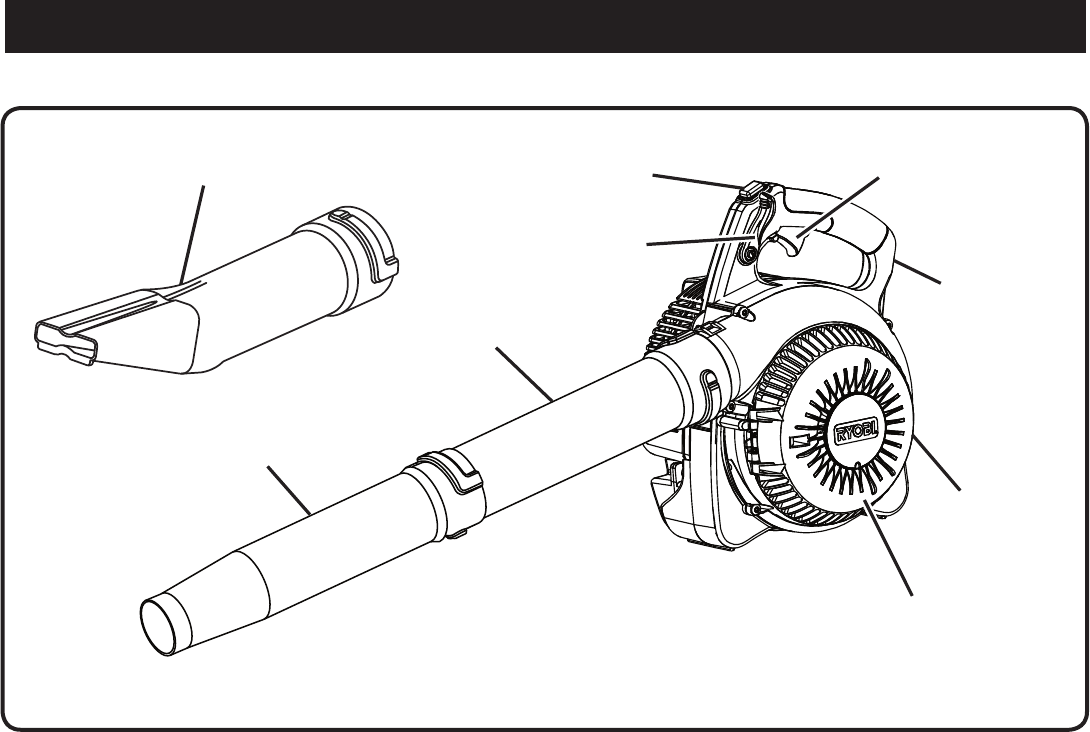 RYOBI