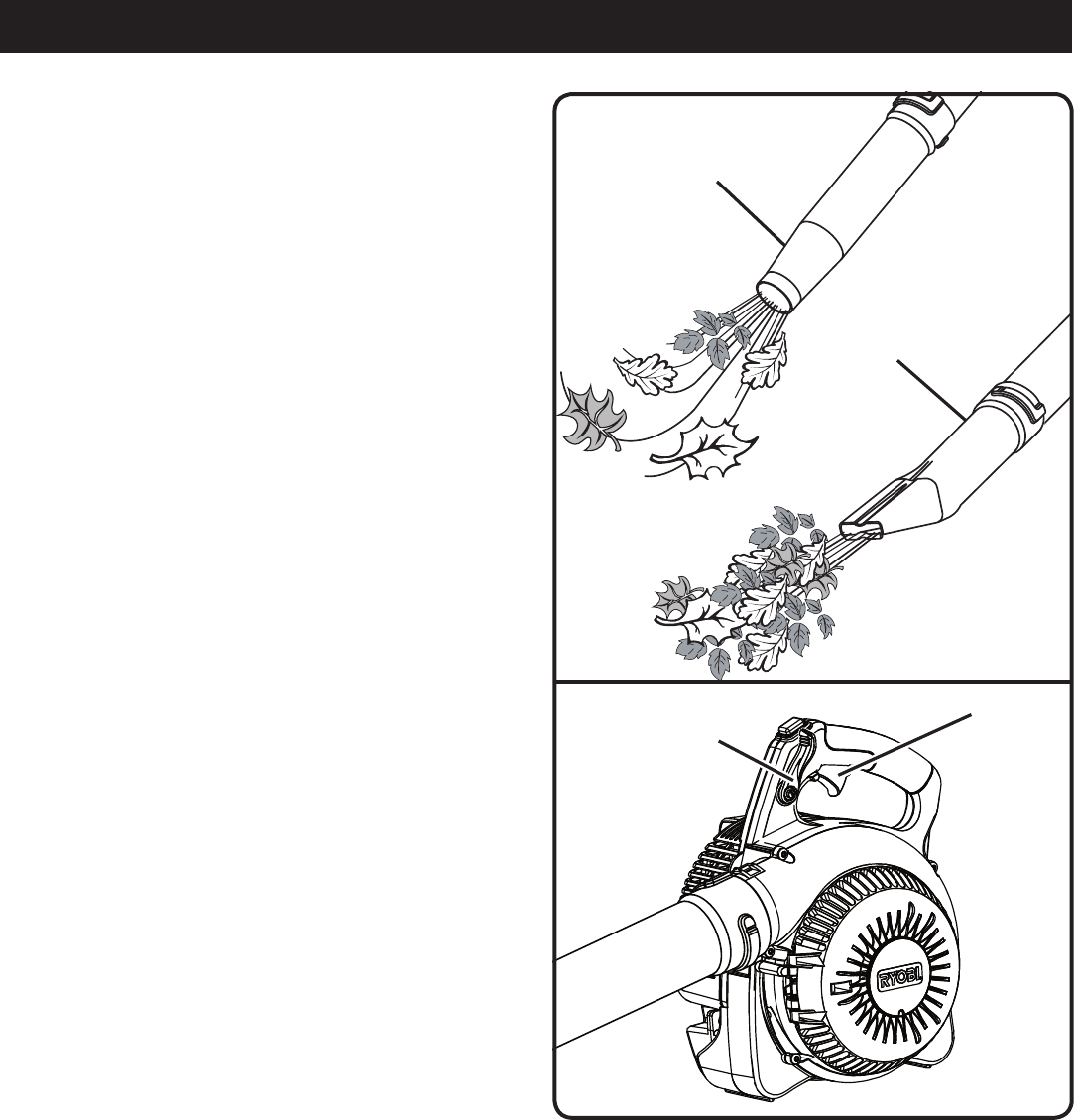 RYOBI