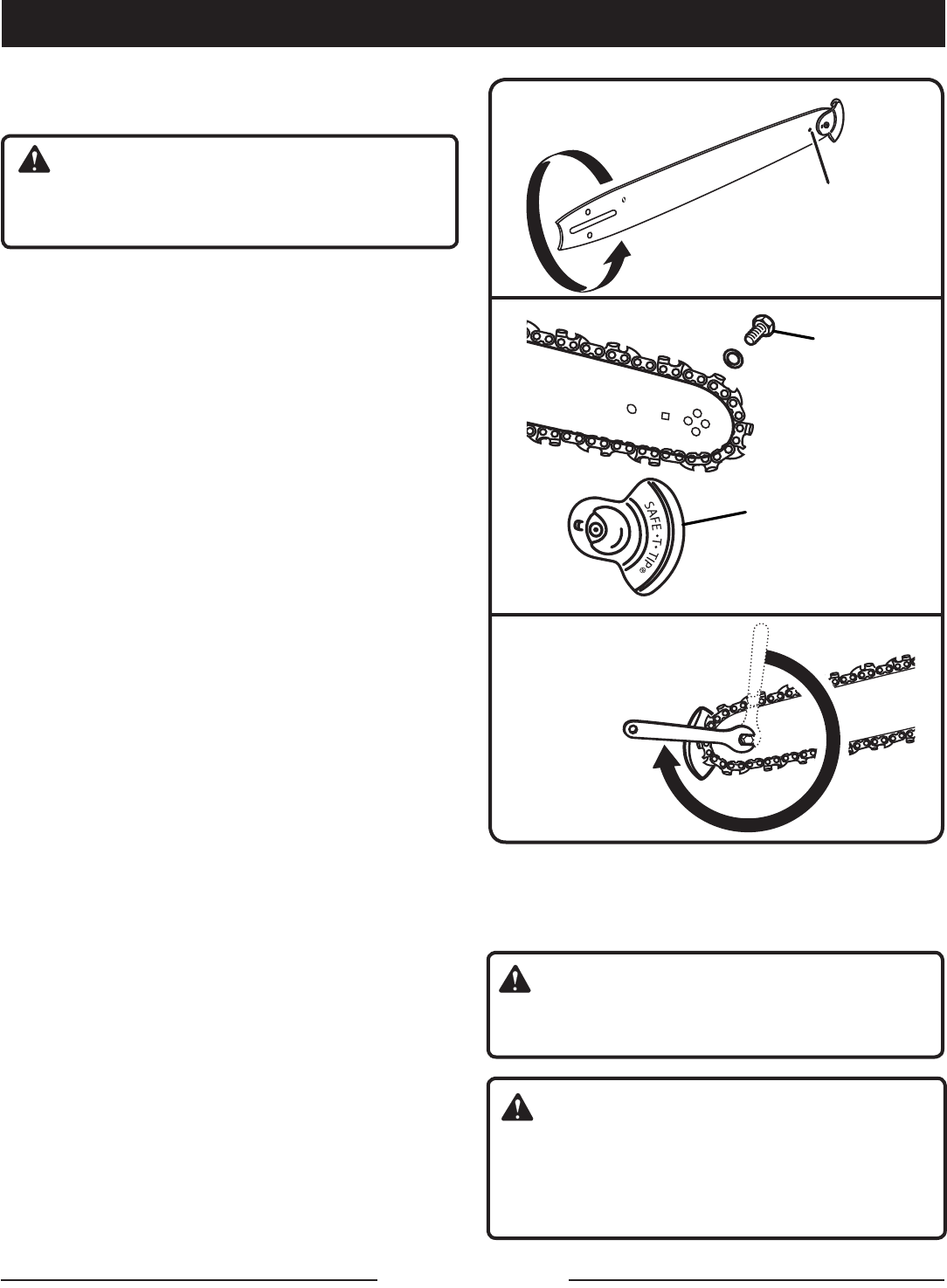 SAFE•T•TIP®