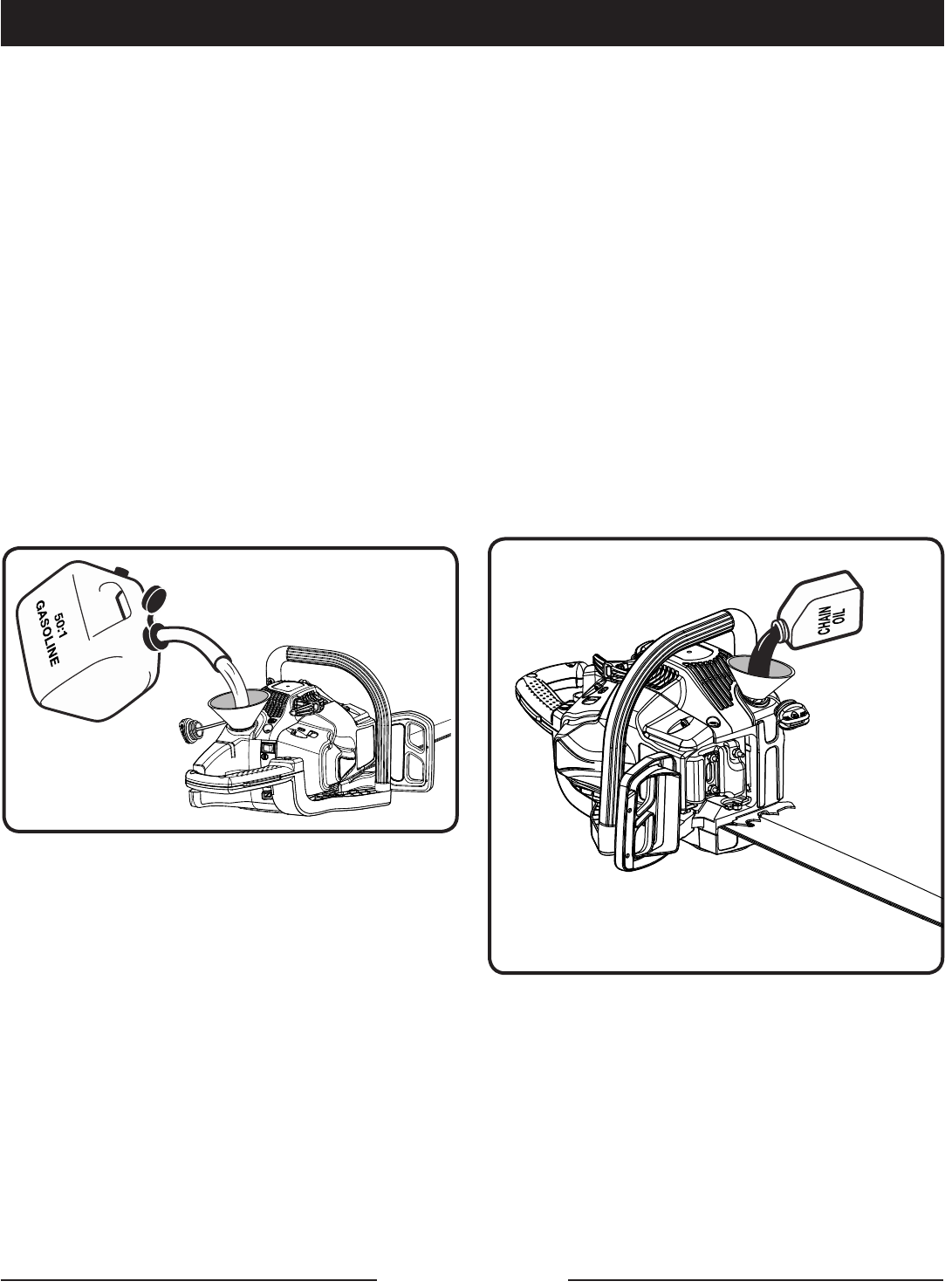 50:1 GASOLINE

CHAIN OIL