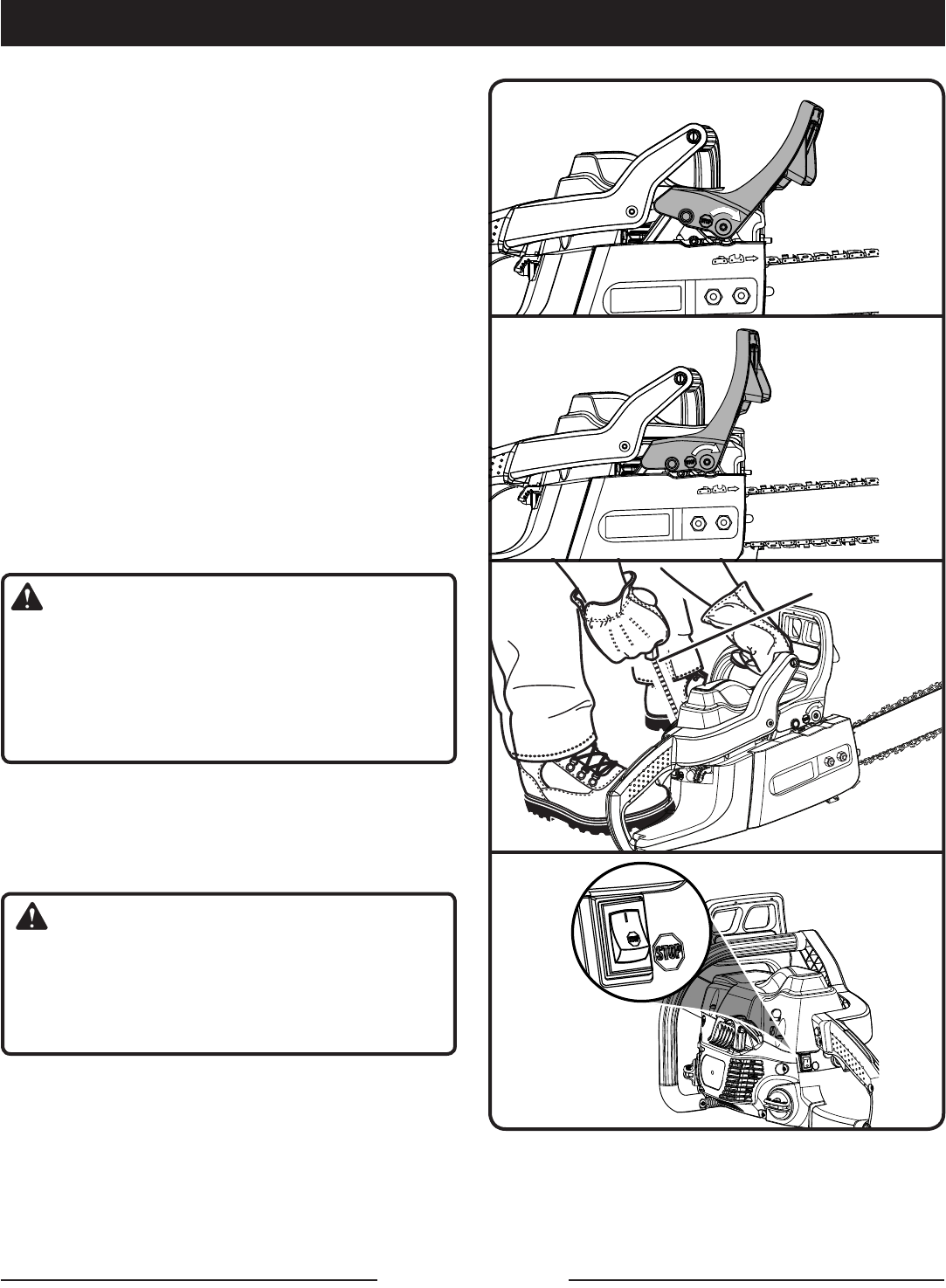 STOP