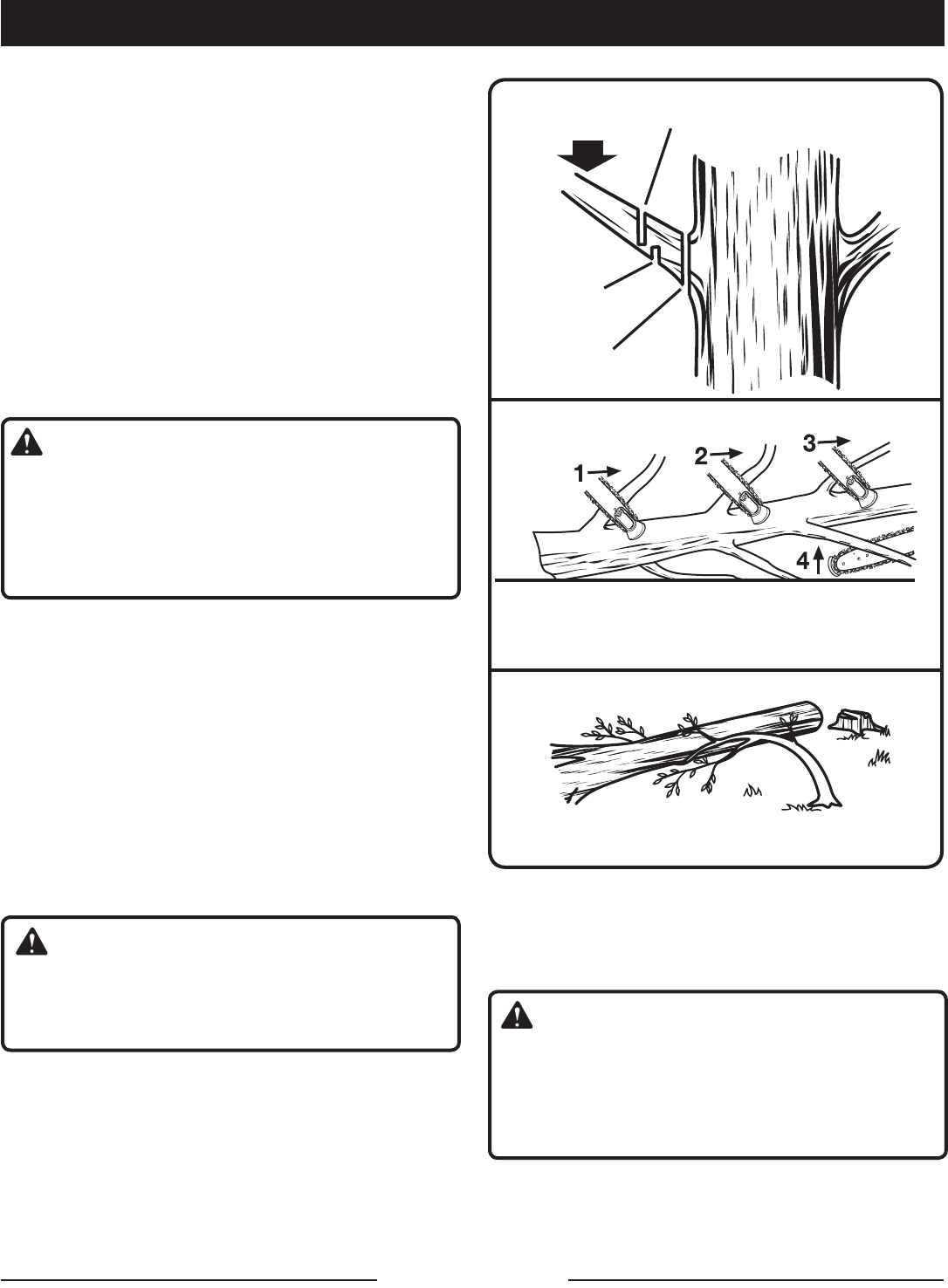 1
2
3
4