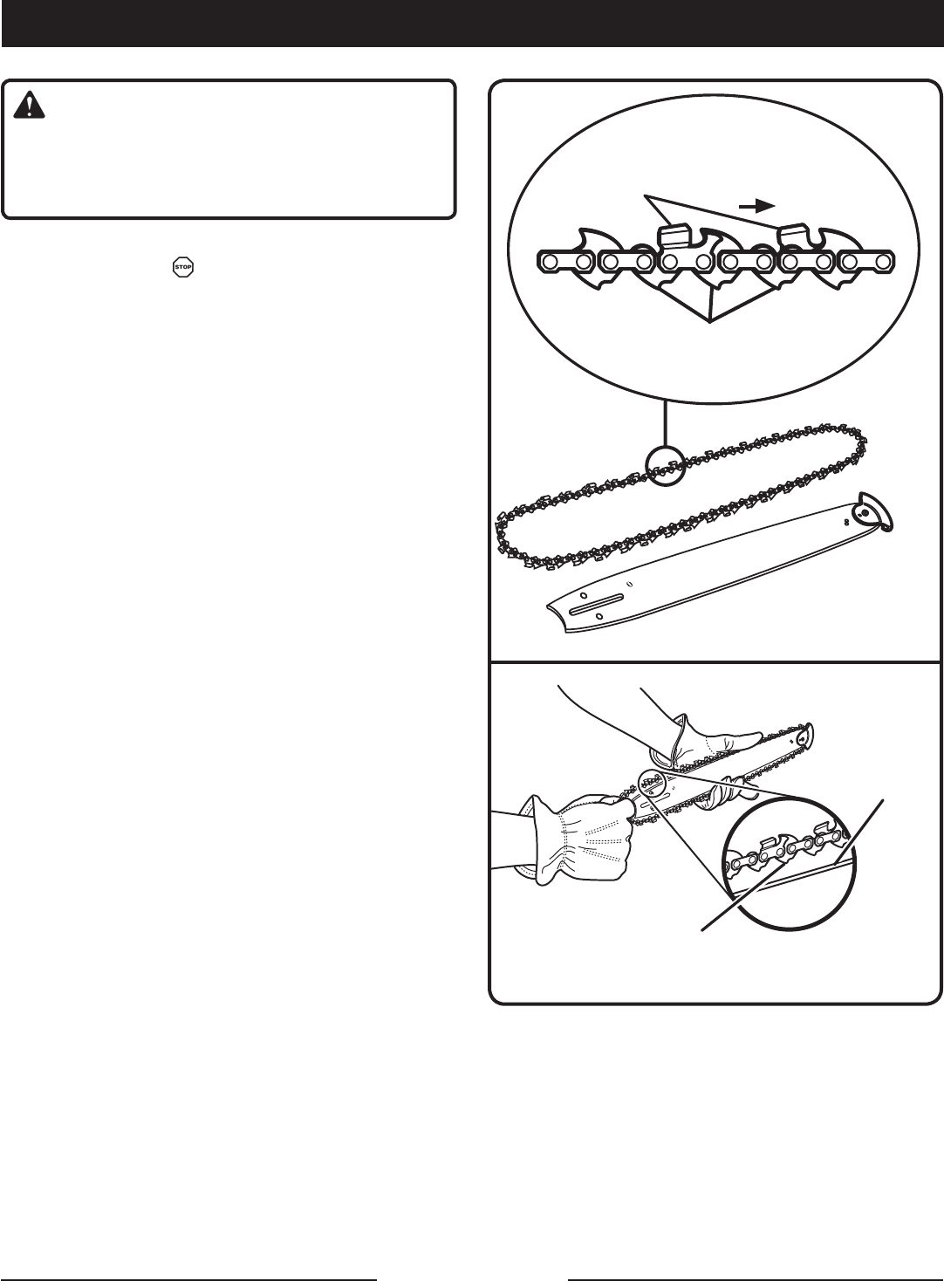 STOP