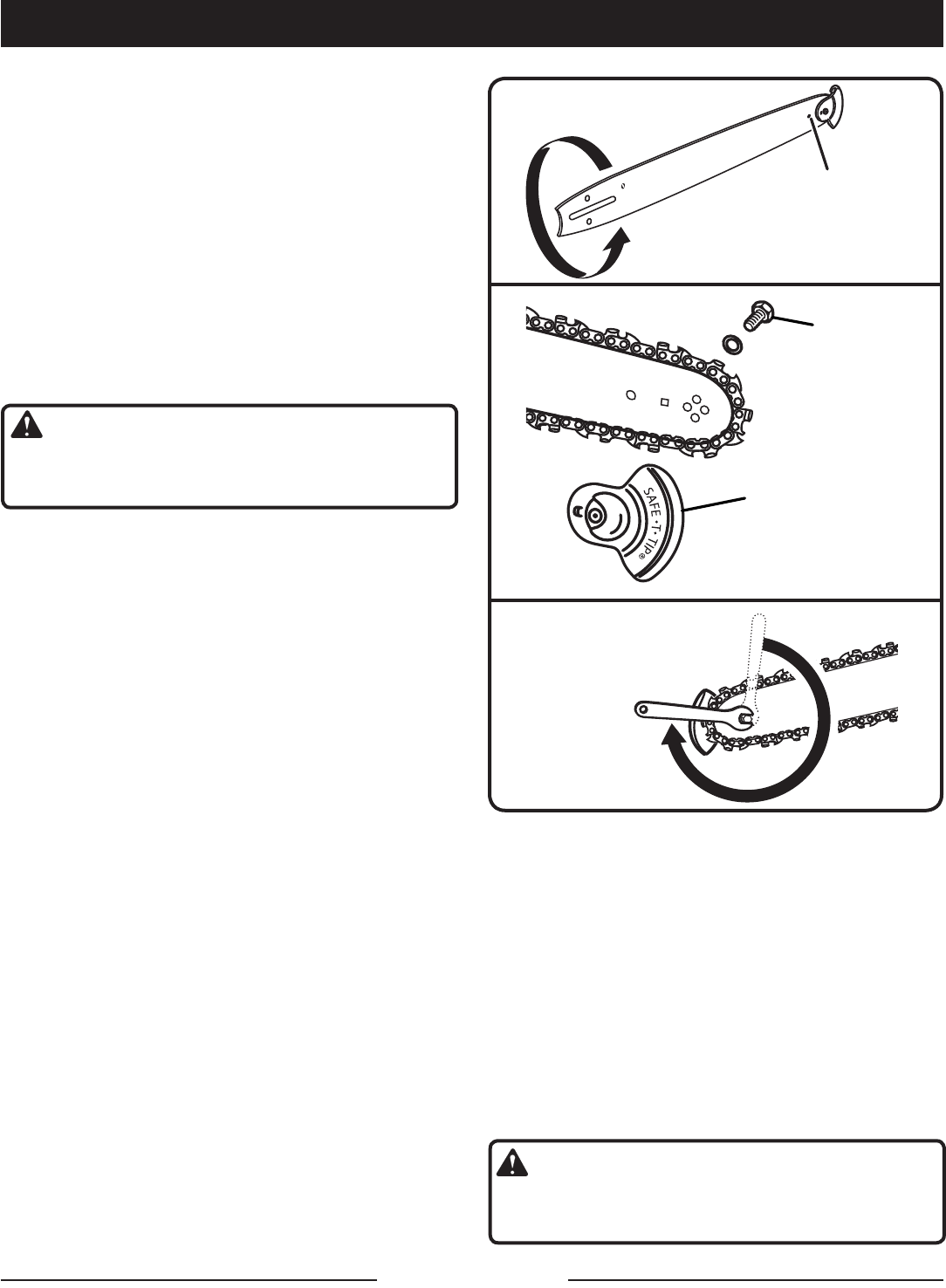 SAFE•T•TIP®