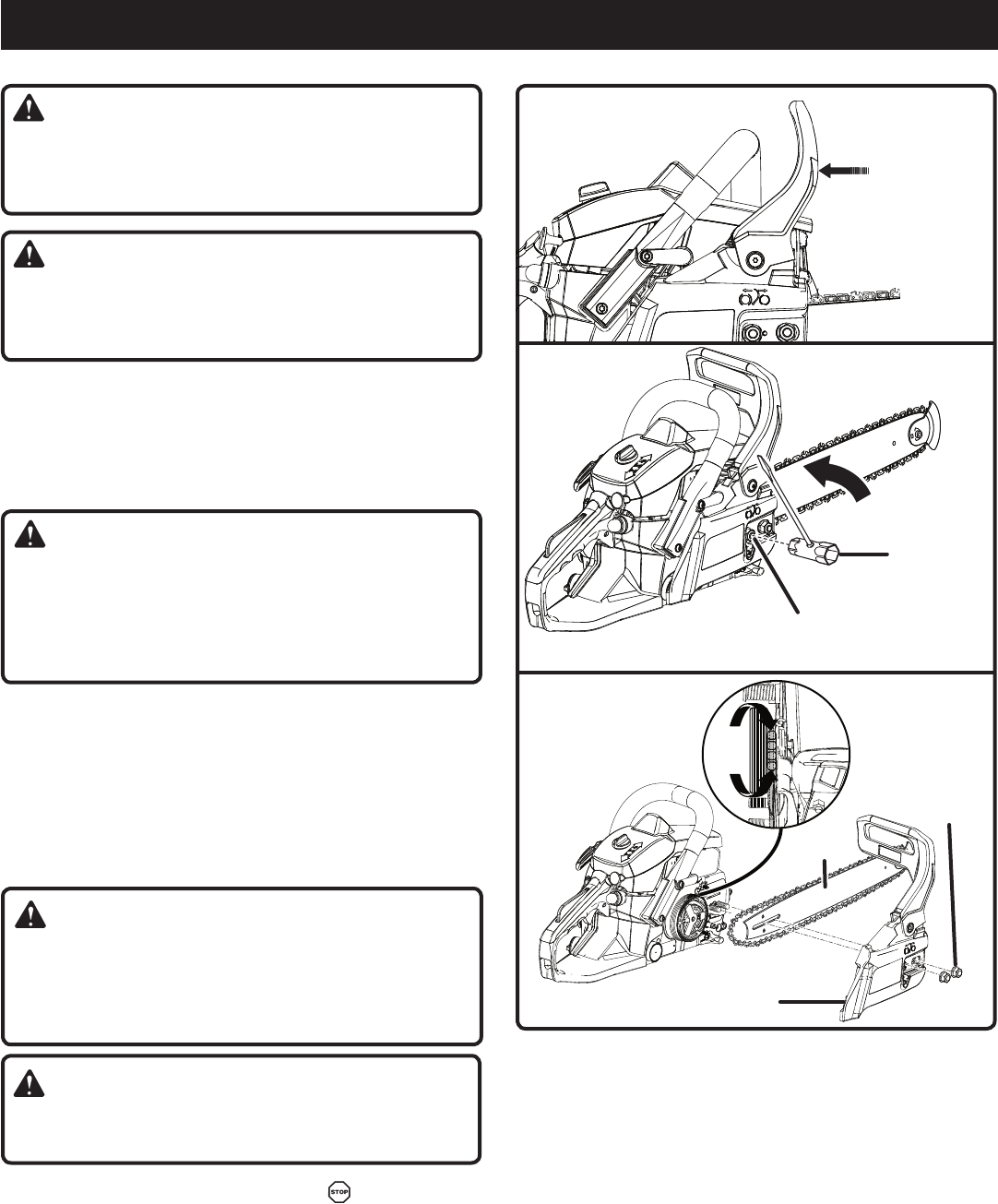 STOP