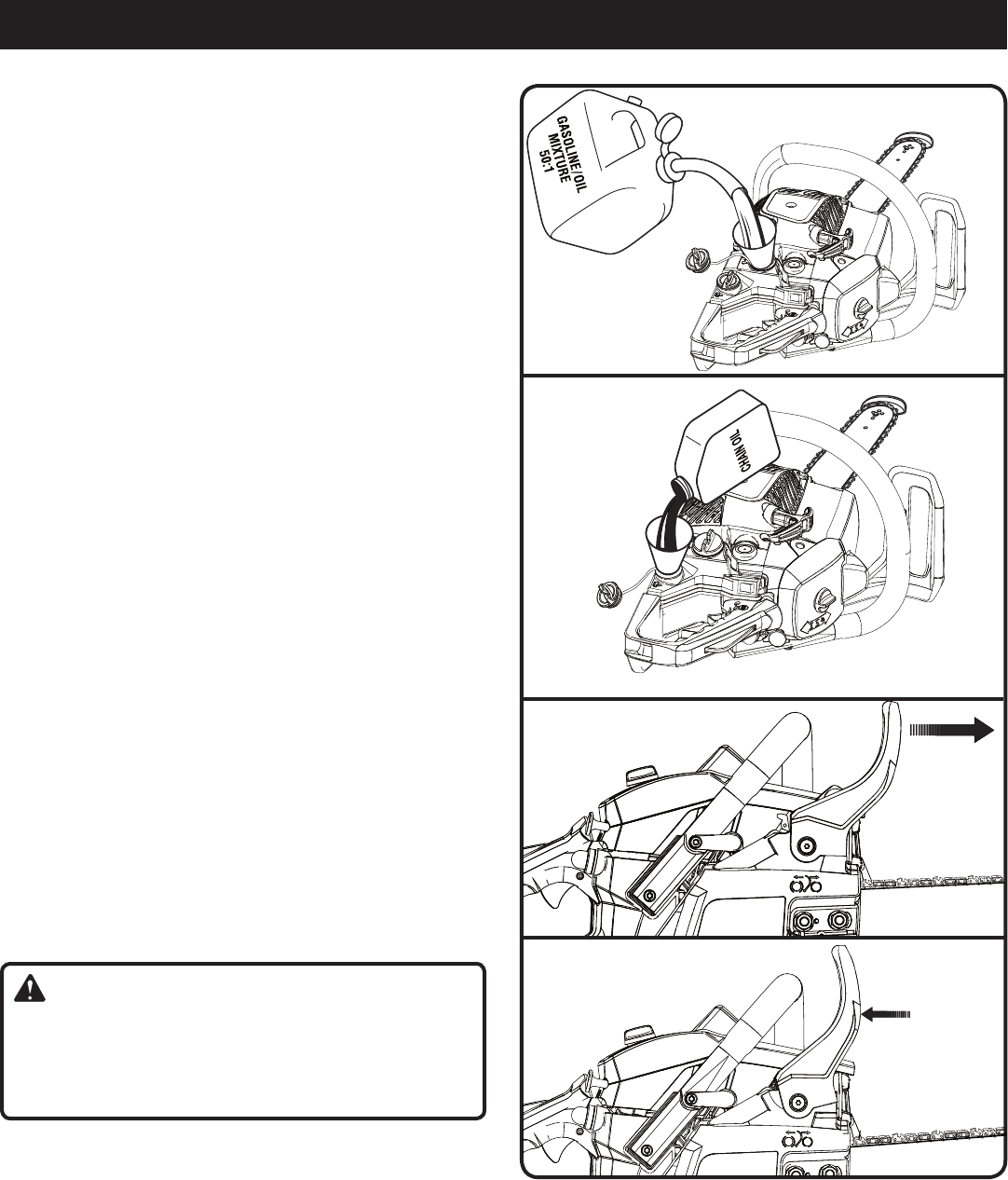 GASOLINE/OIL MIXTURE 50:1

CHAIN OIL