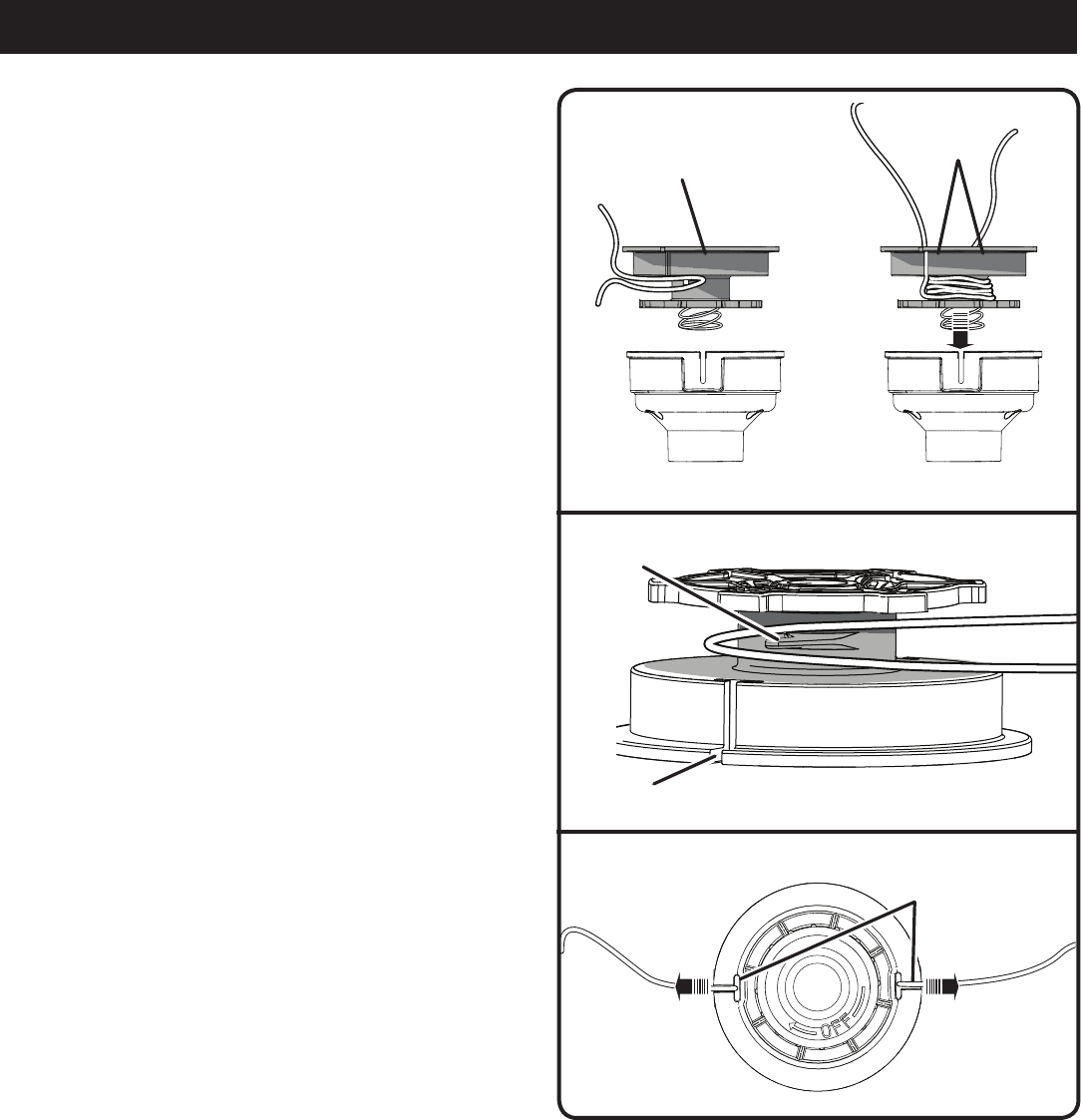 OFF