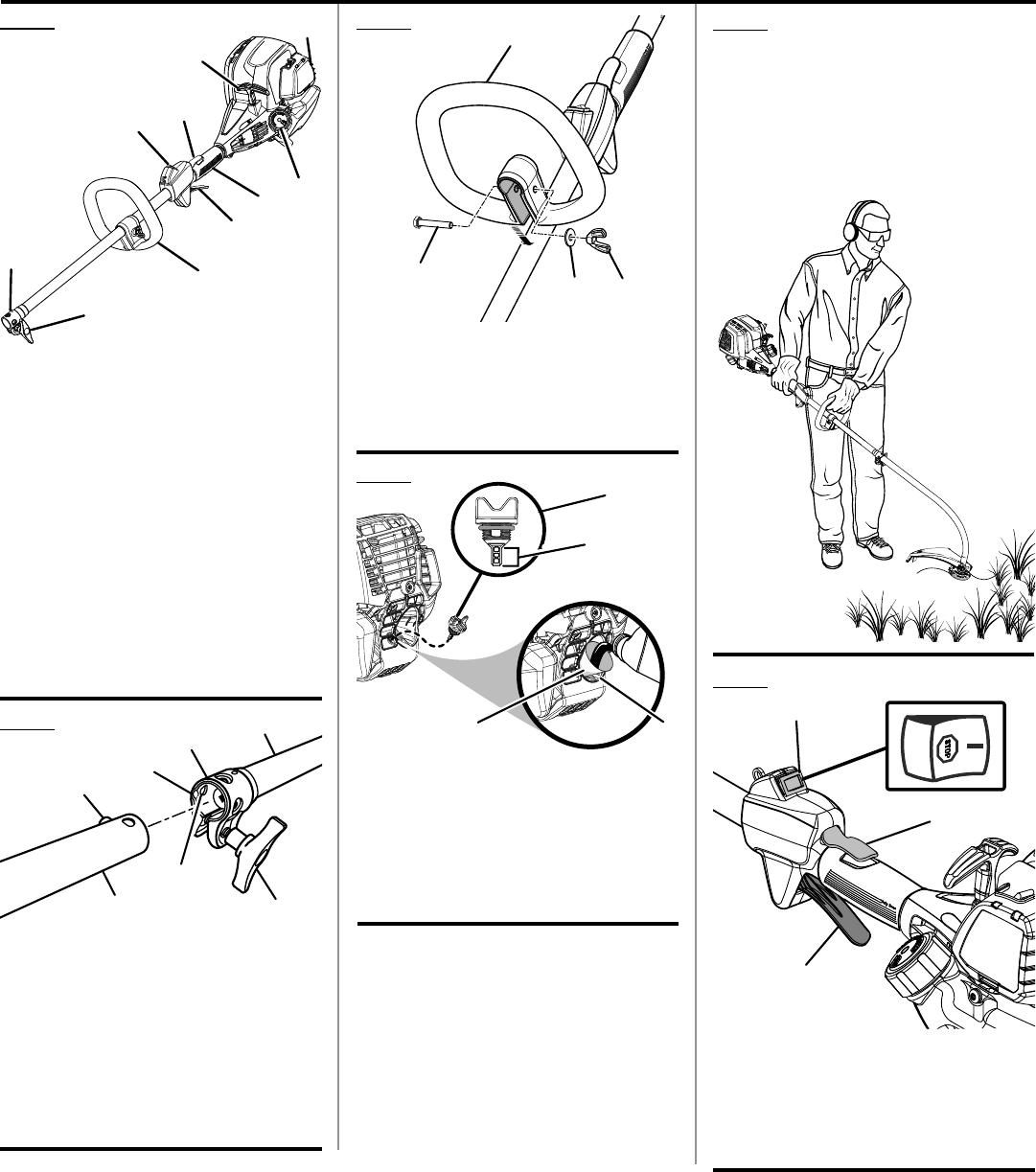 STOP