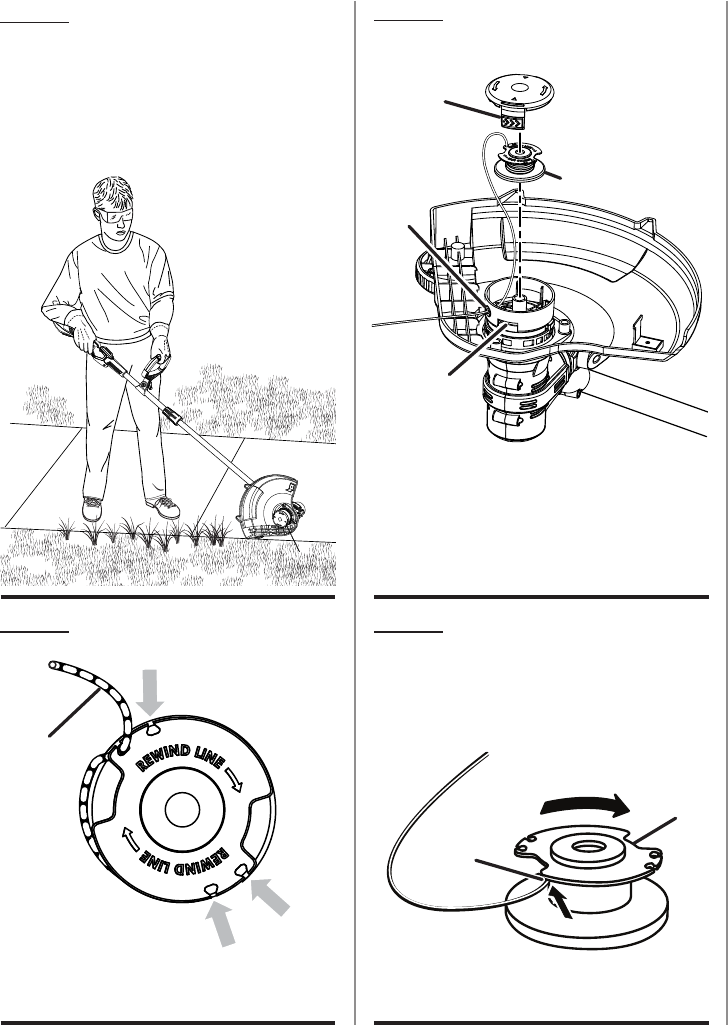 REWIND LINE

REWIND LINE