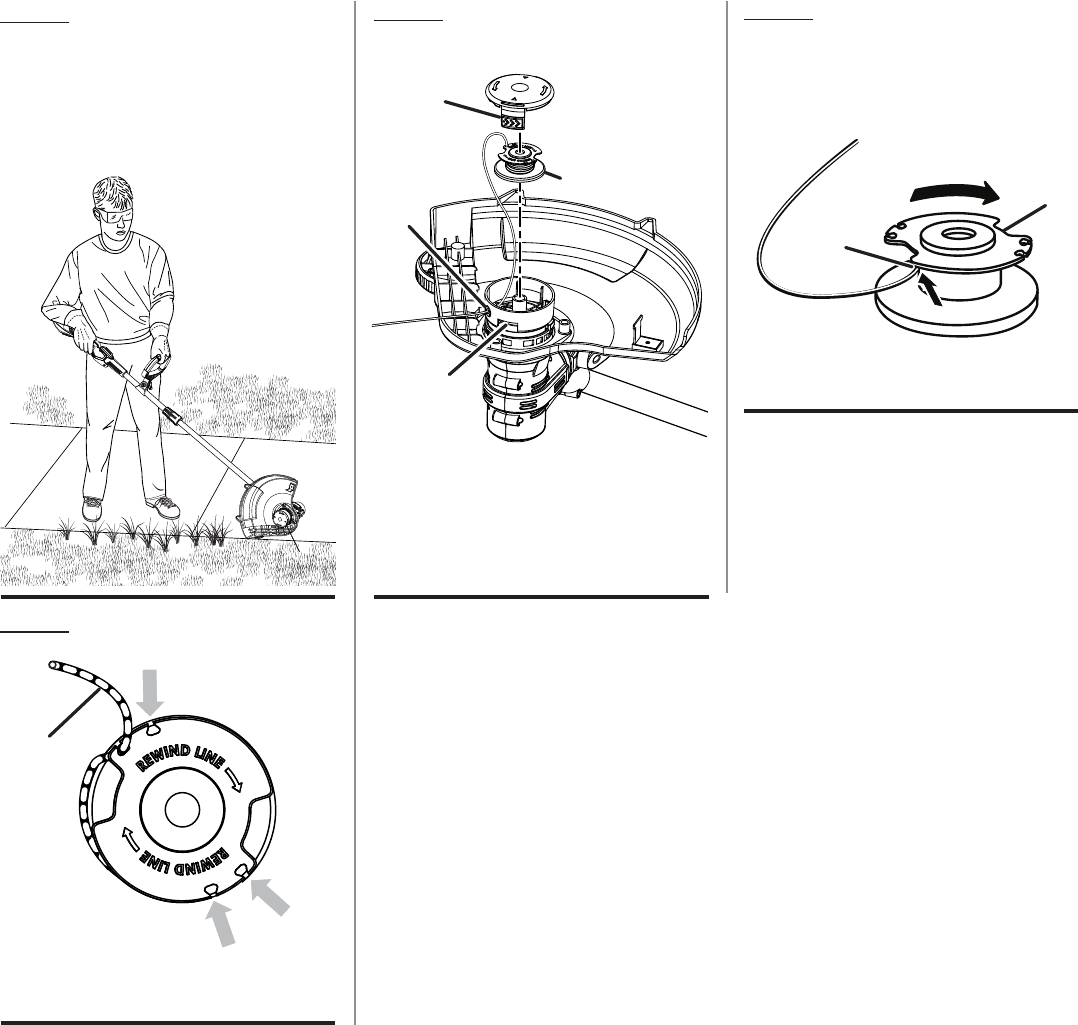 REWIND LINE

REWIND LINE