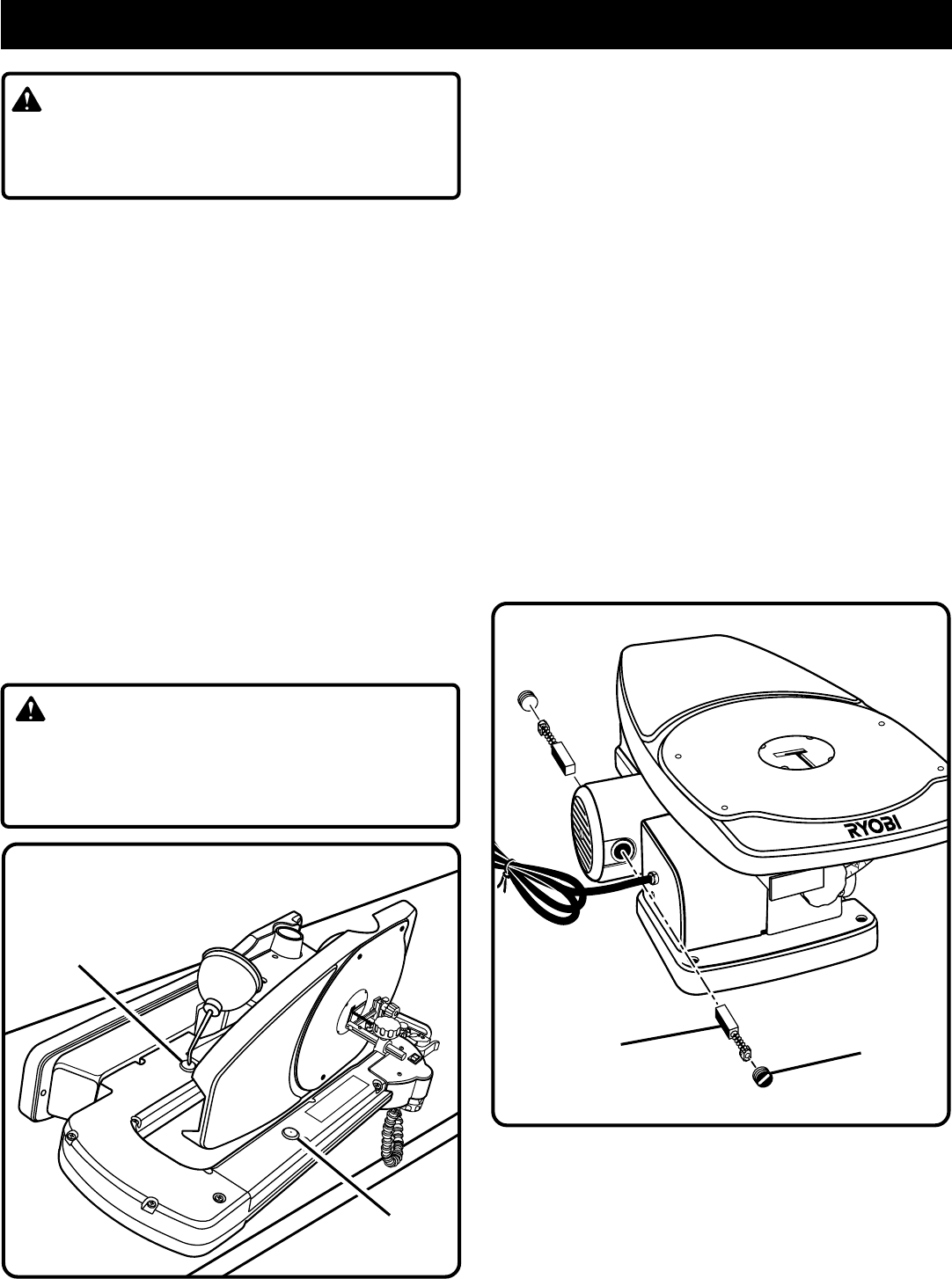 RYOBI