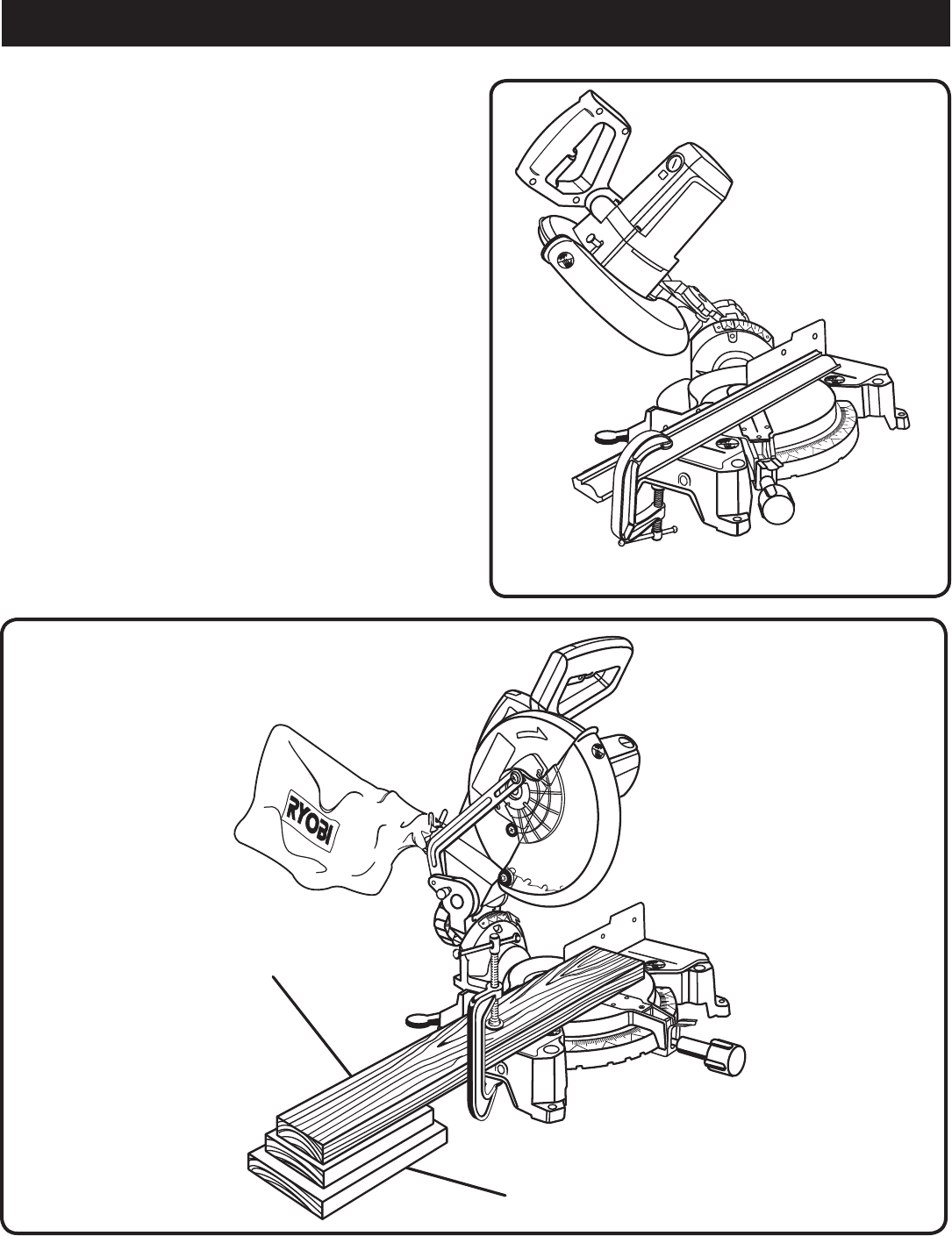 RYOBI