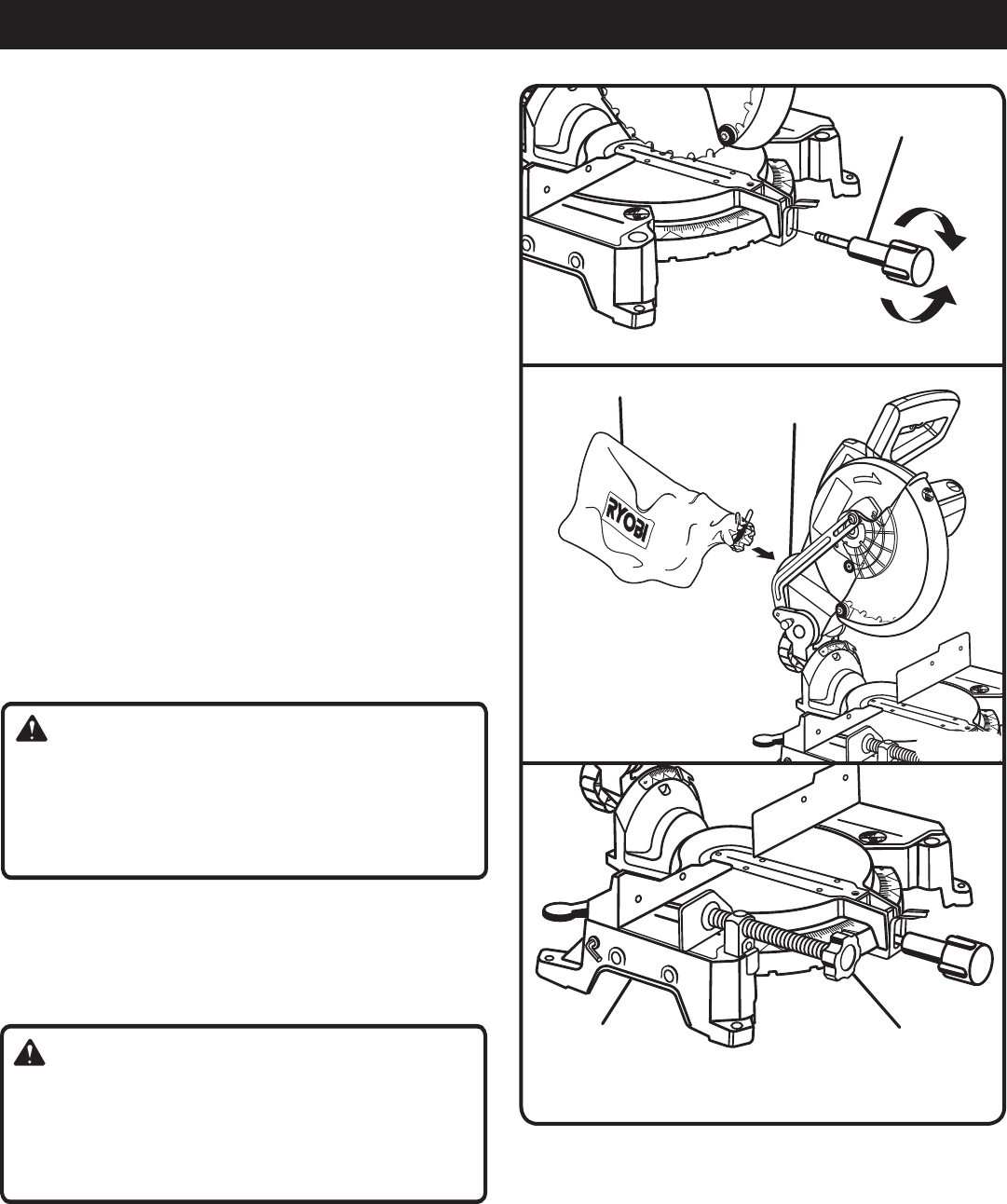 RYOBI