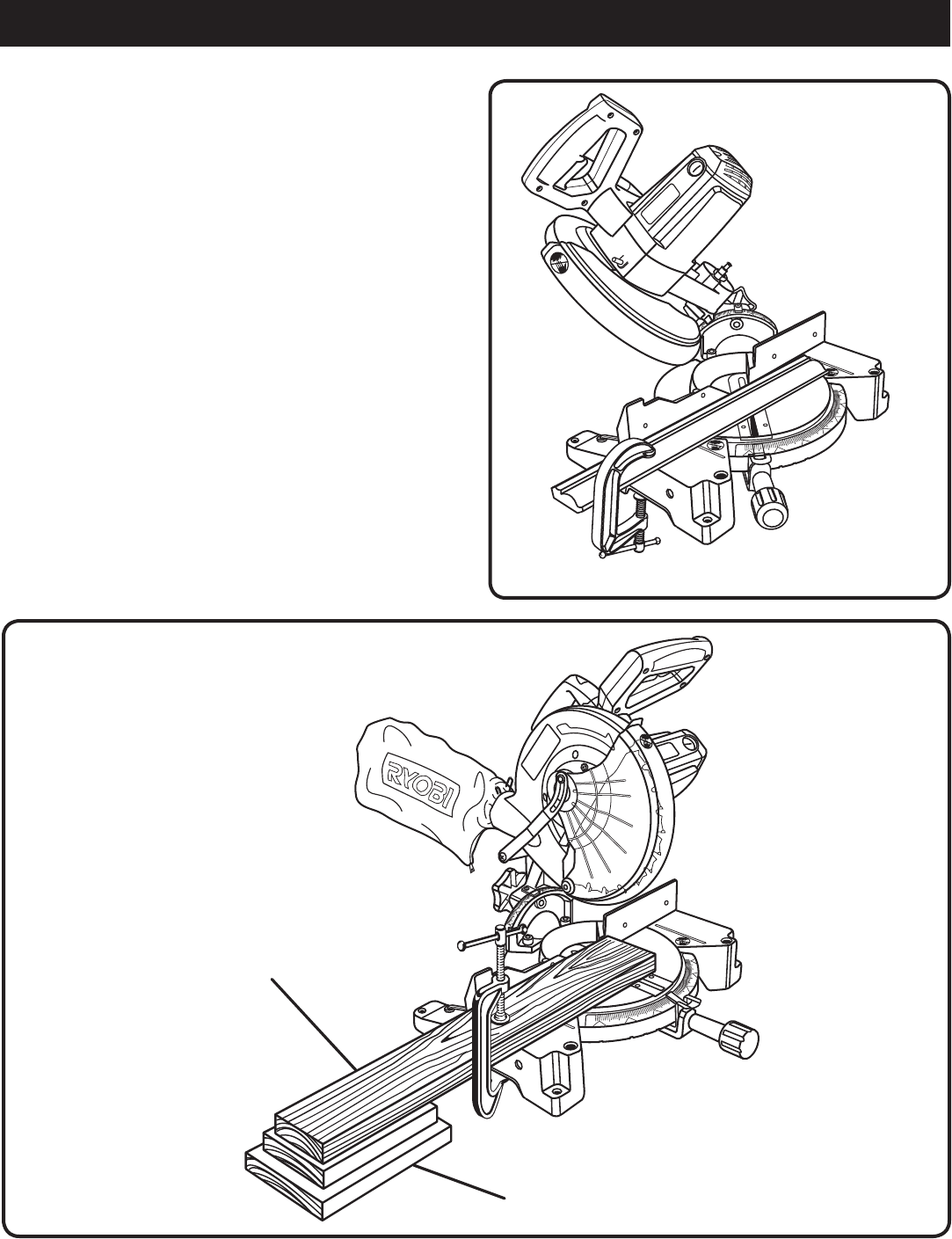 RYOBI