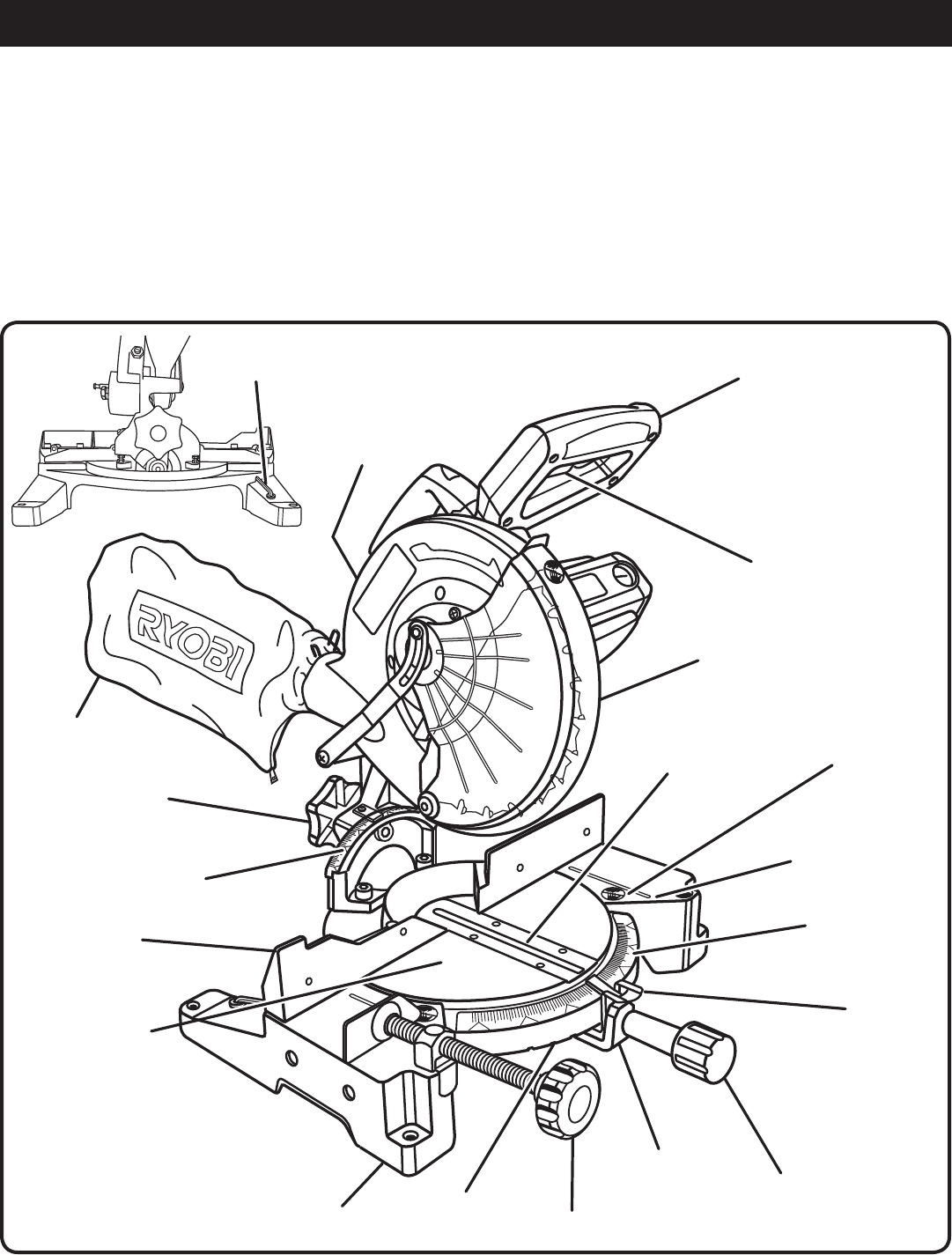 RYOBI