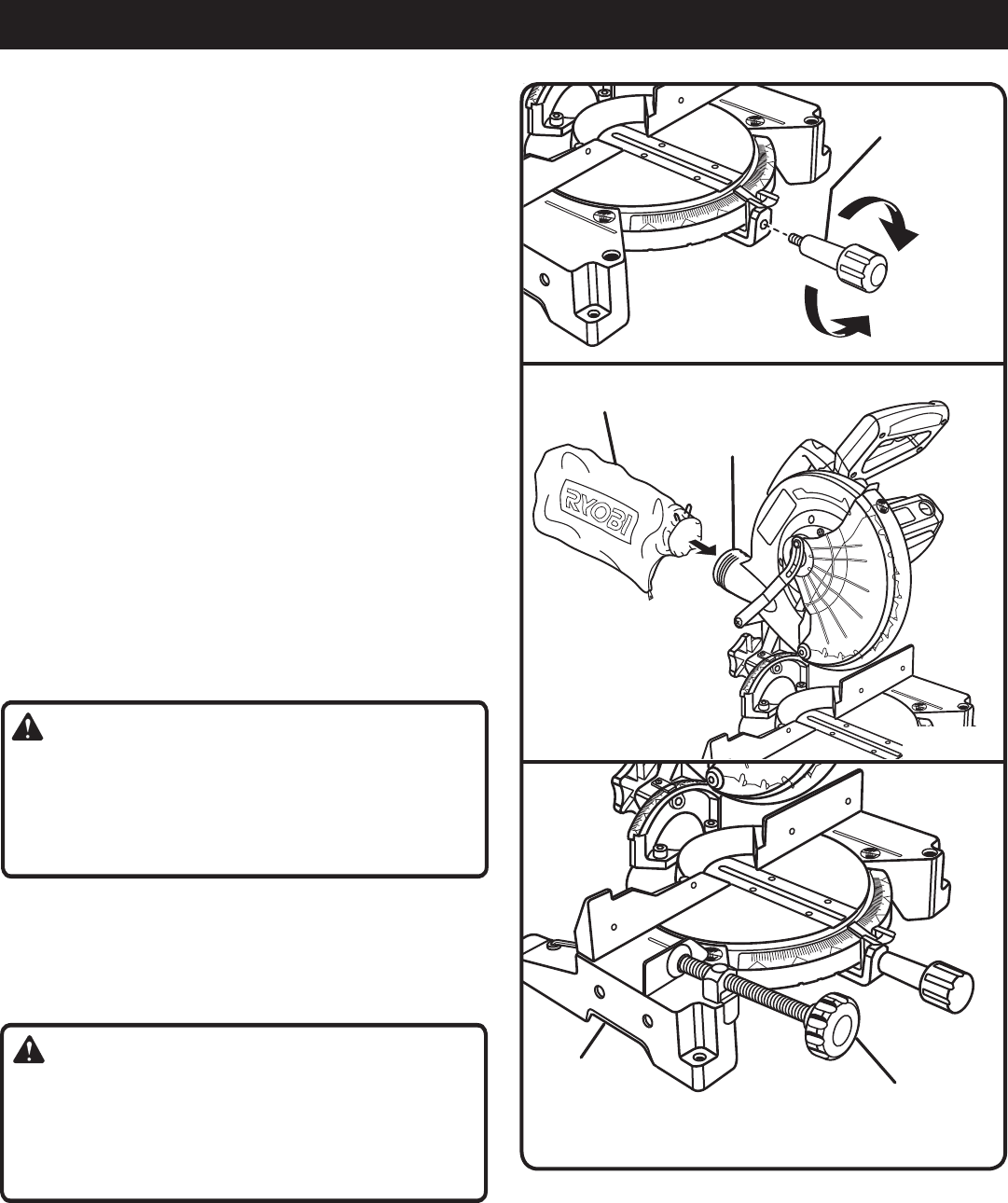 RYOBI