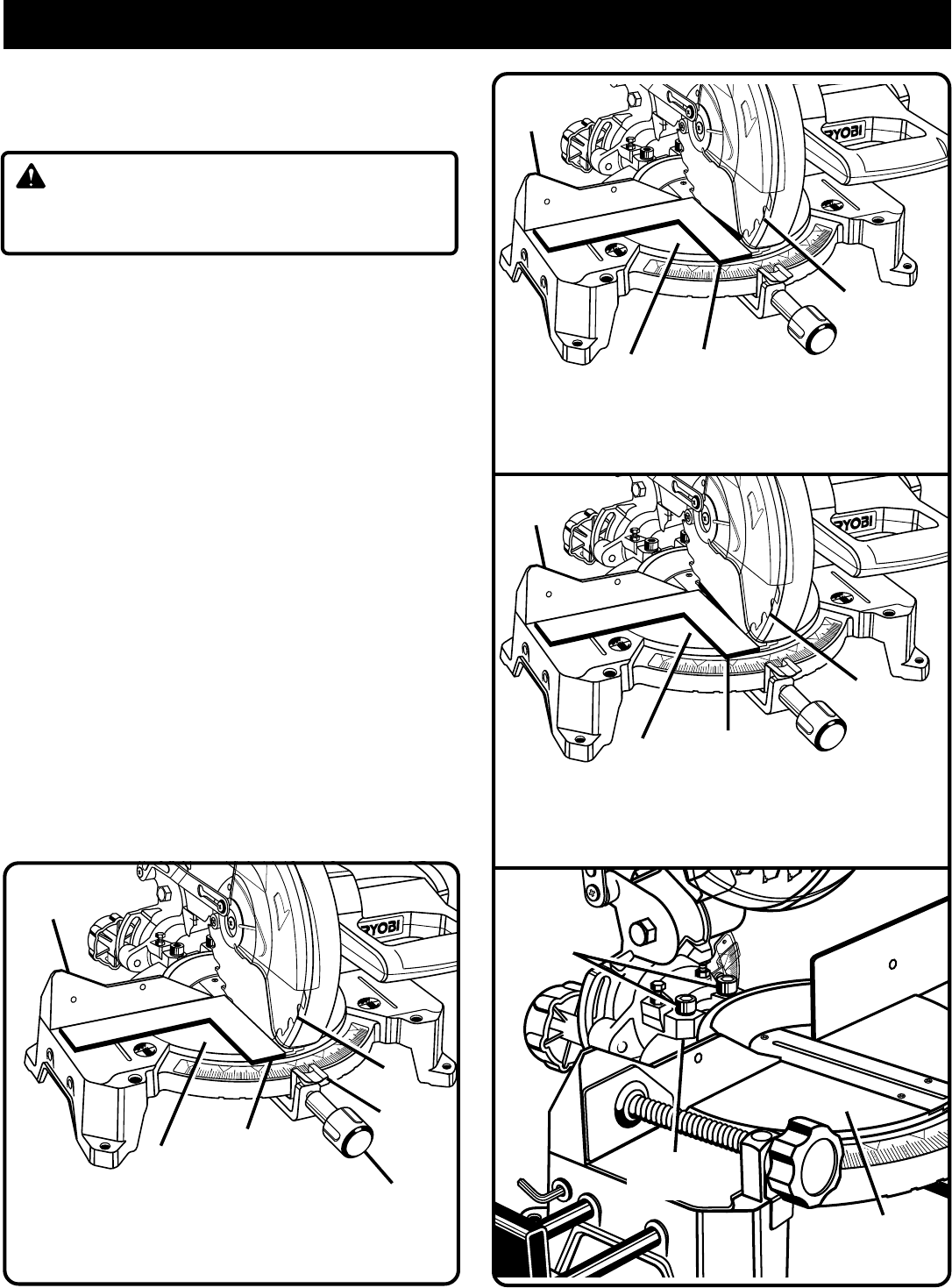 RYOBI

RYOBI

RYOBI