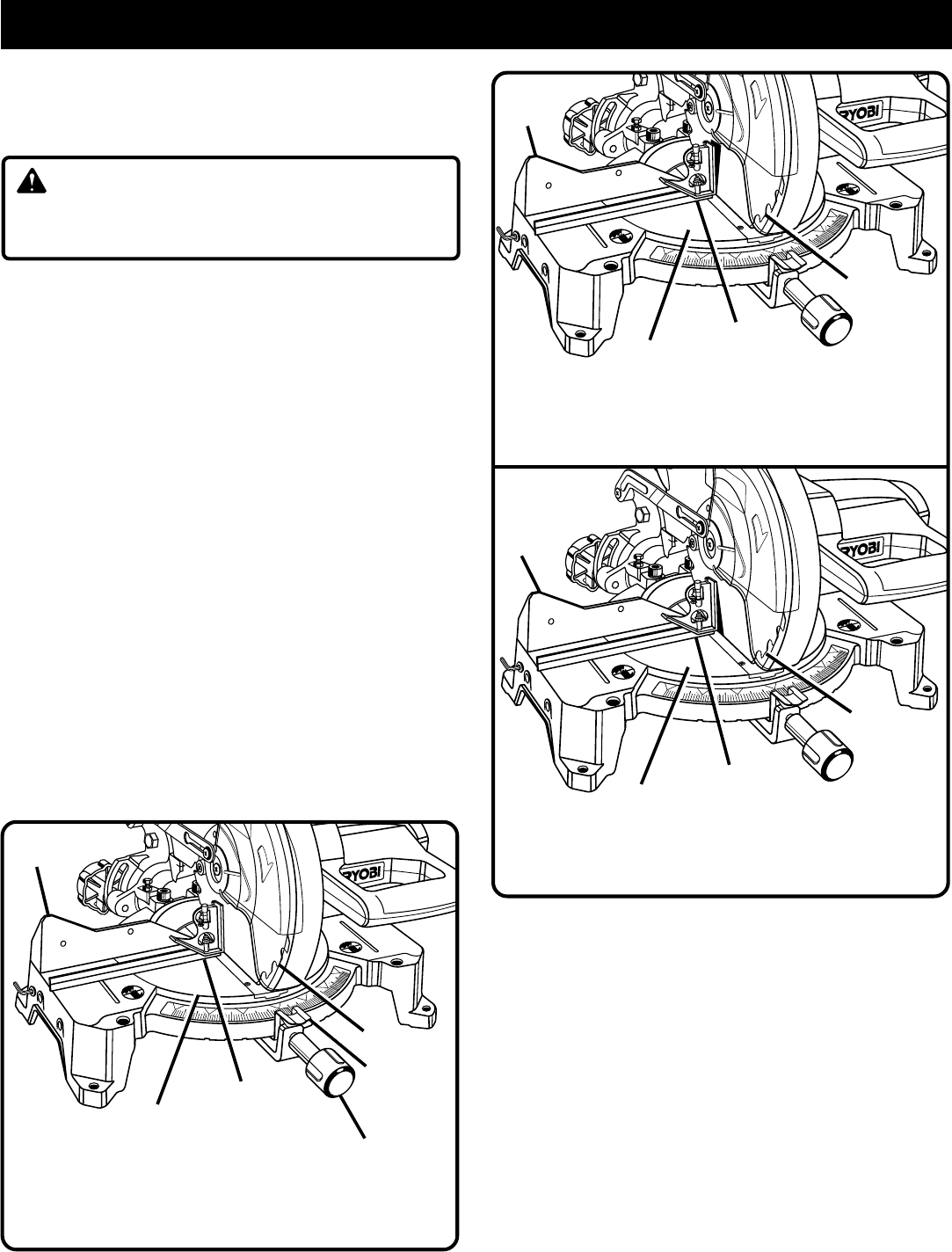 RYOBI

RYOBI

RYOBI