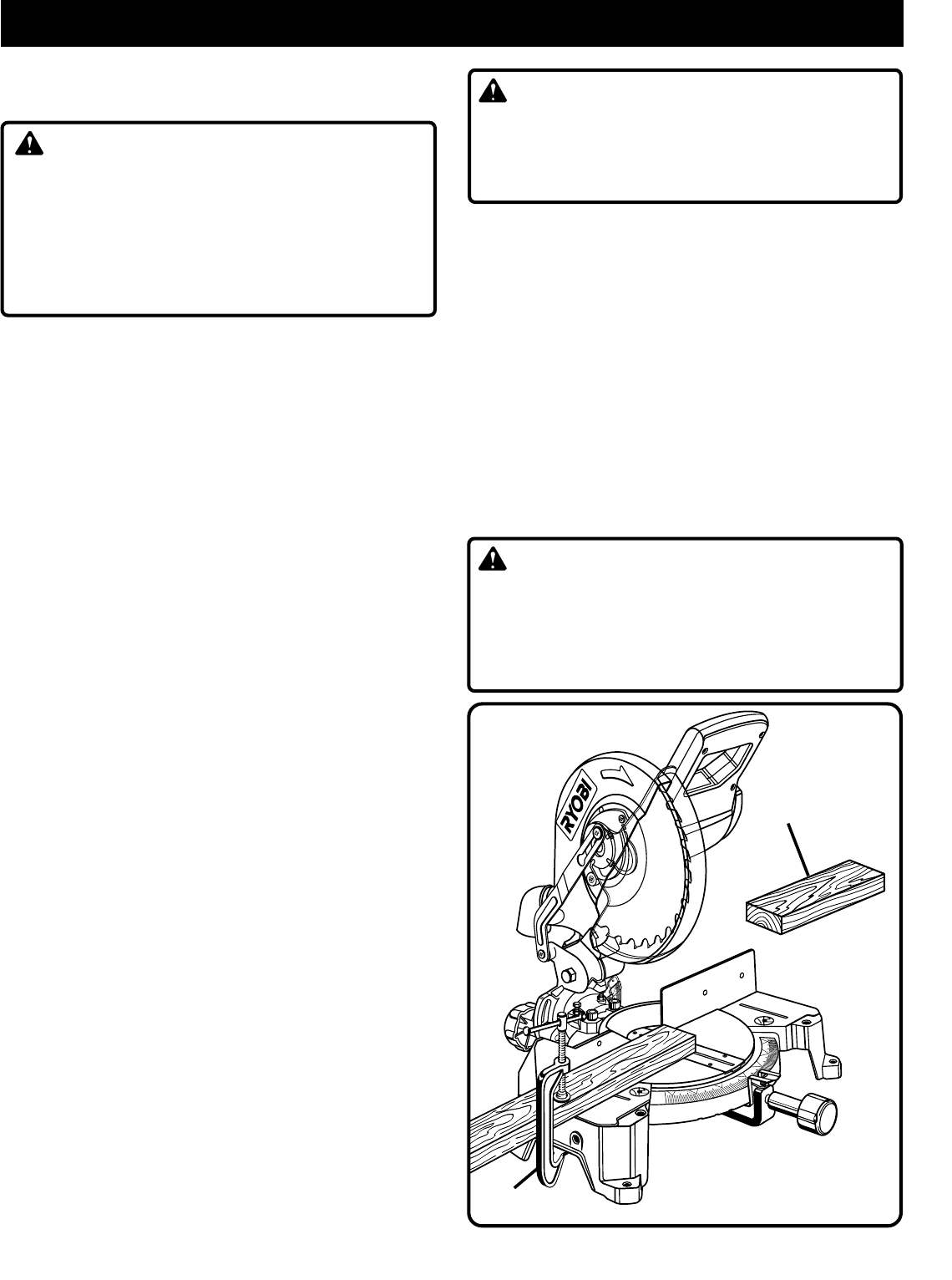 RYOBI