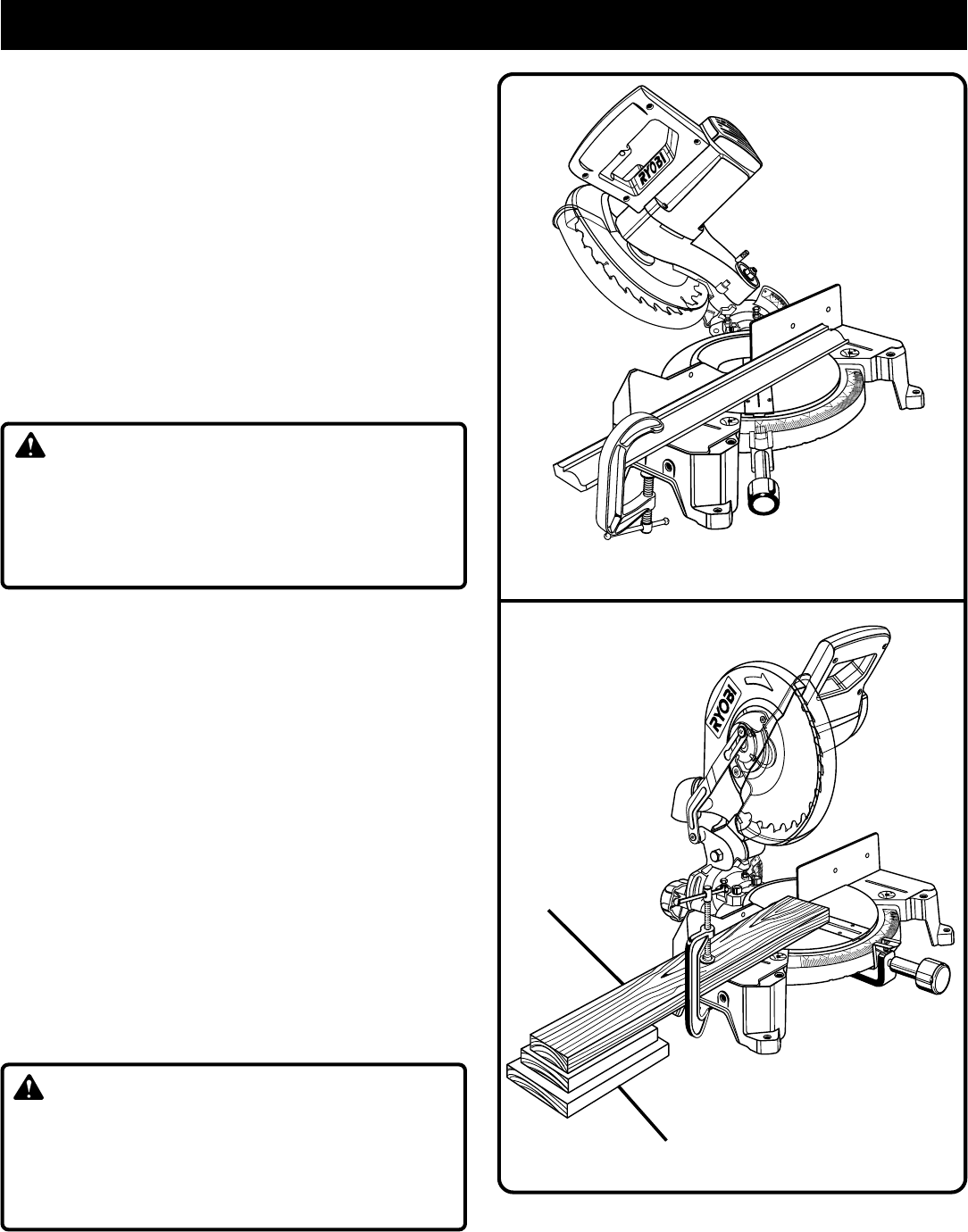 RYOBI

RYOBI