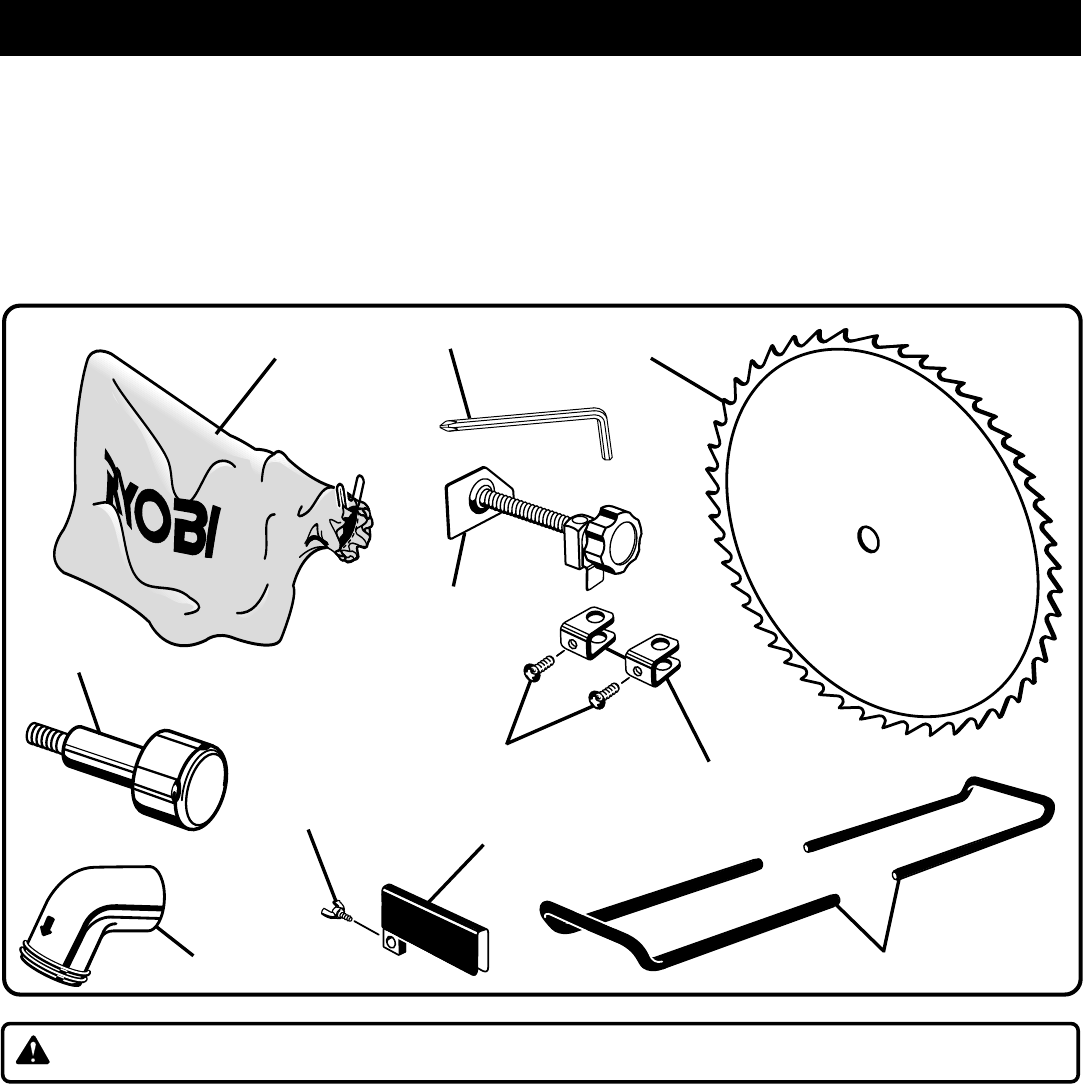 RYOBI