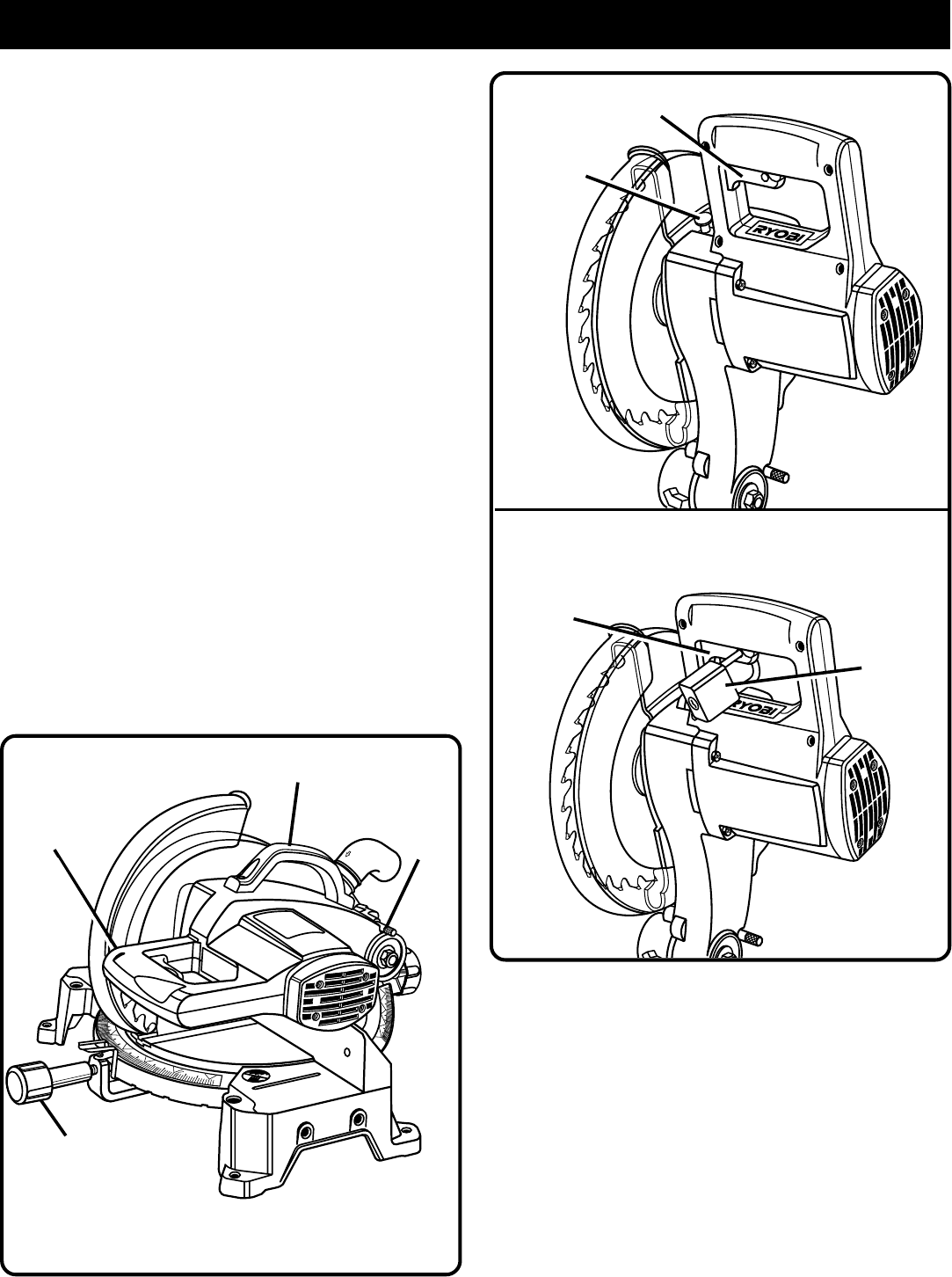 RYOBI

RYOBI