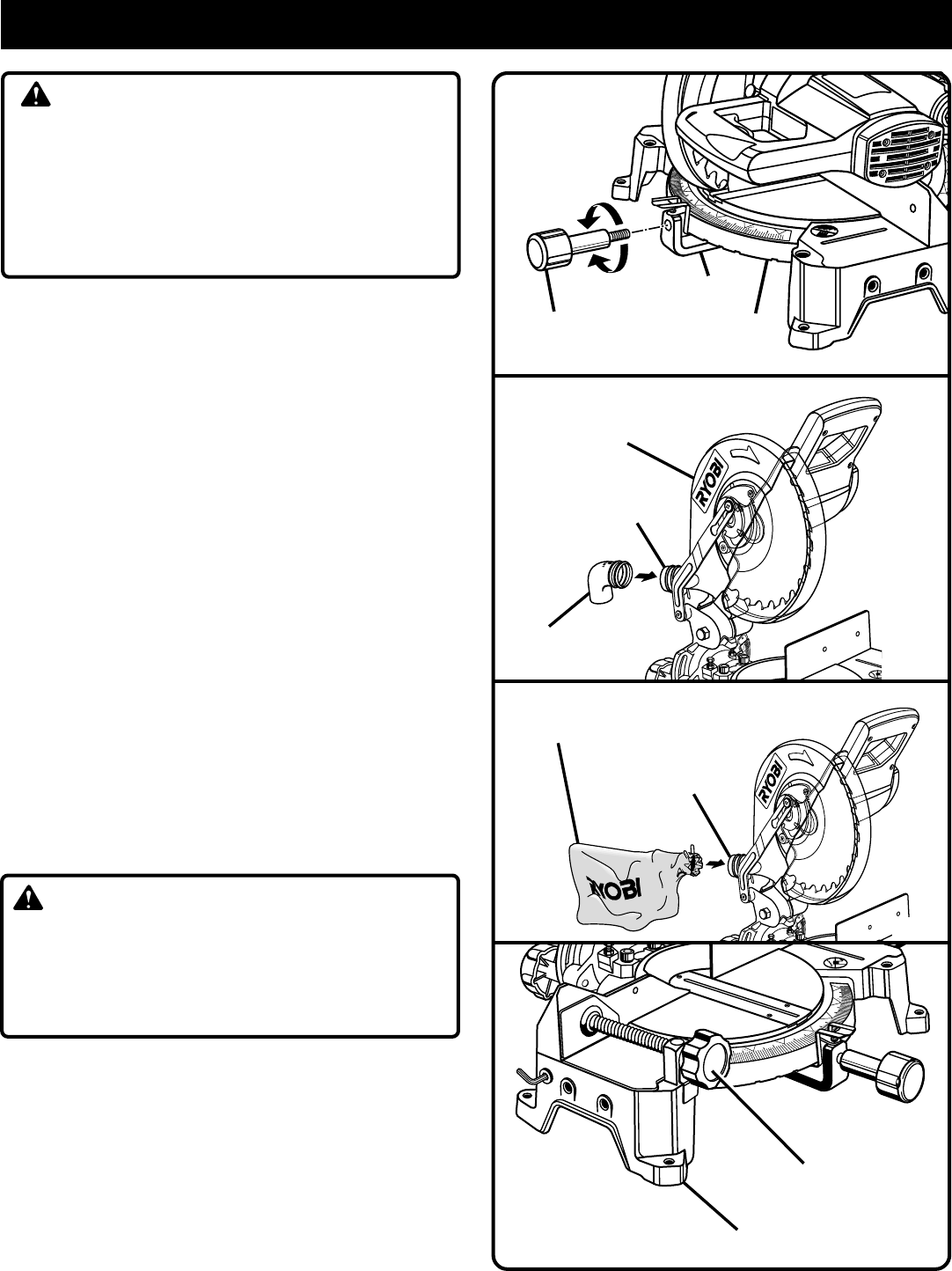 RYOBI

RYOBI

RYOBI