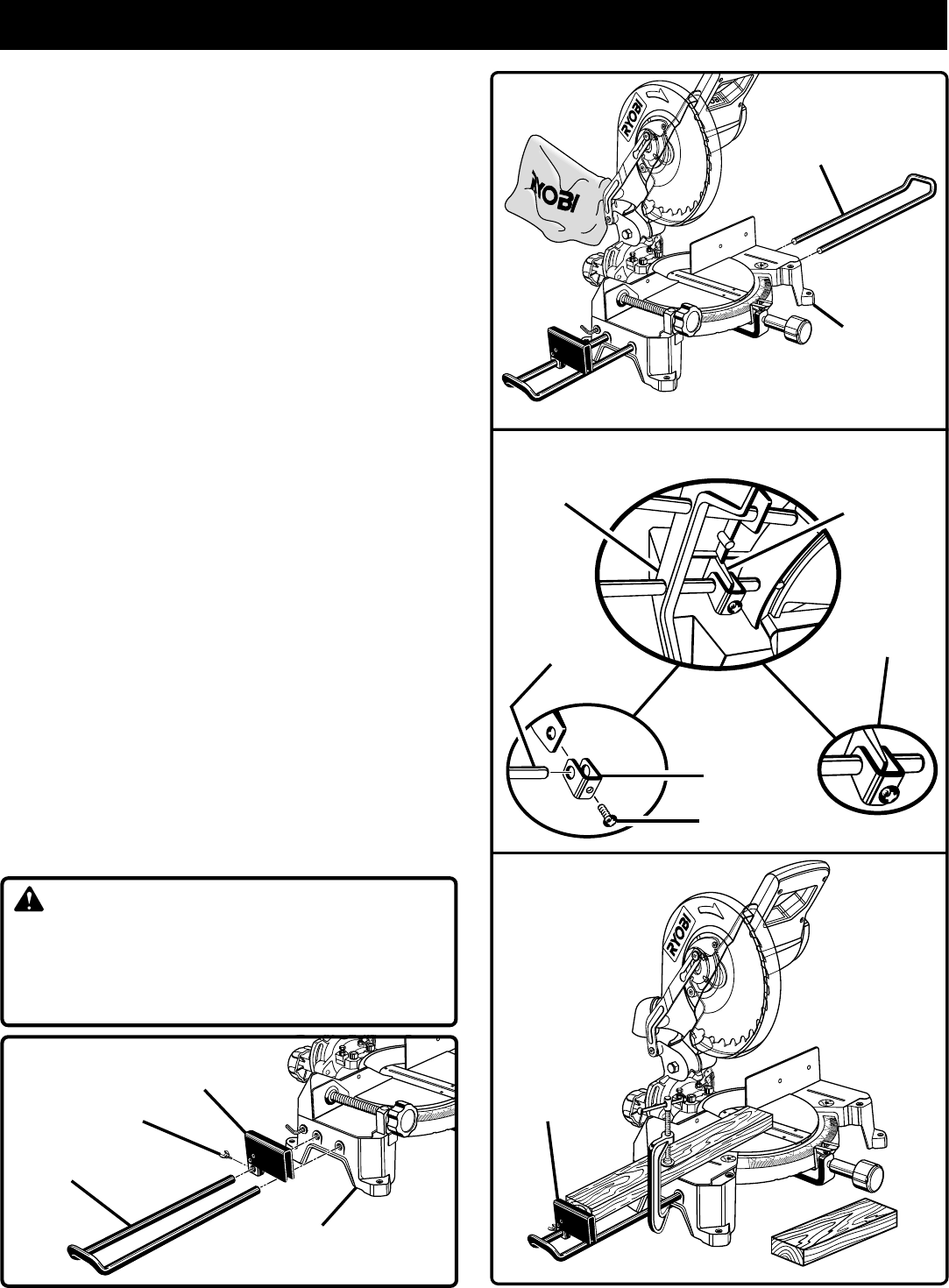 RYOBI

RYOBI

RYOBI